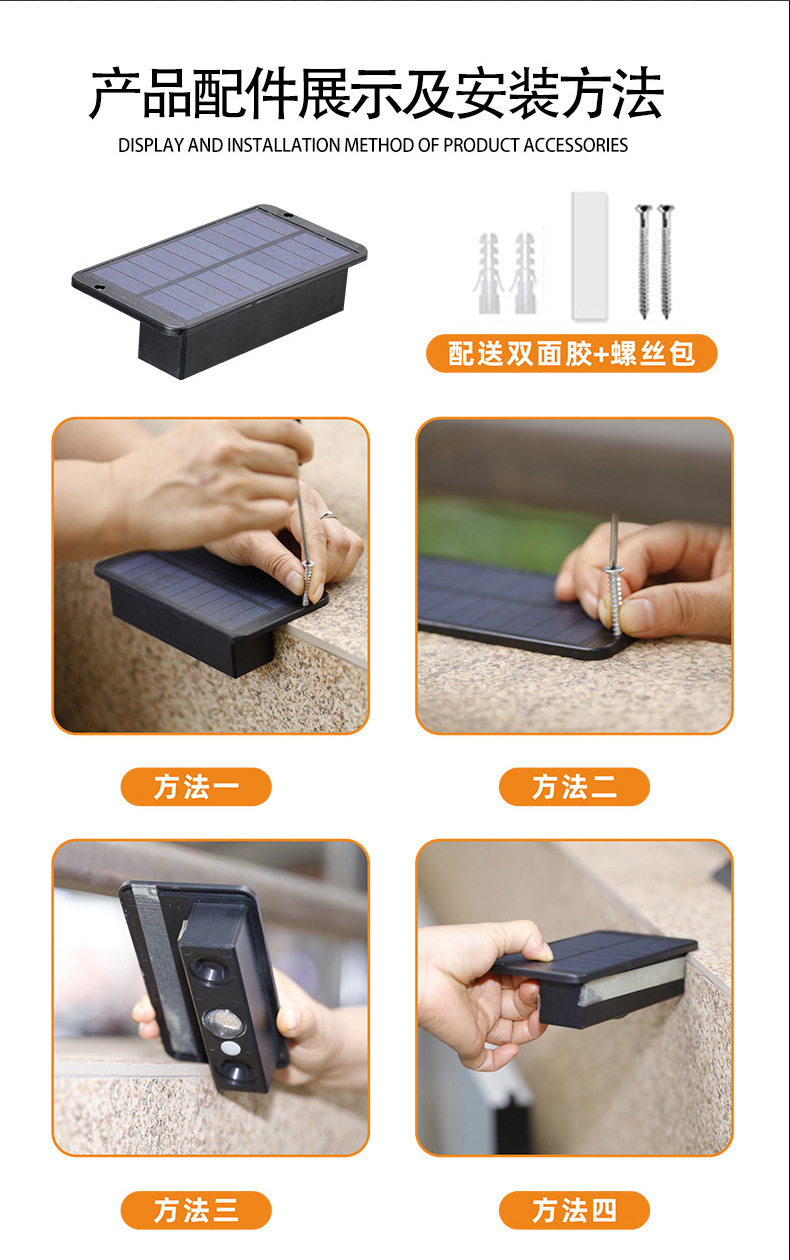 产品配件展示及安装方法

DISPLAY AND INSTALLATION METHOD OF PRODUCT ACCESSORIES

配送双面胶+螺丝包

方法一

方法二

方法三

方法四