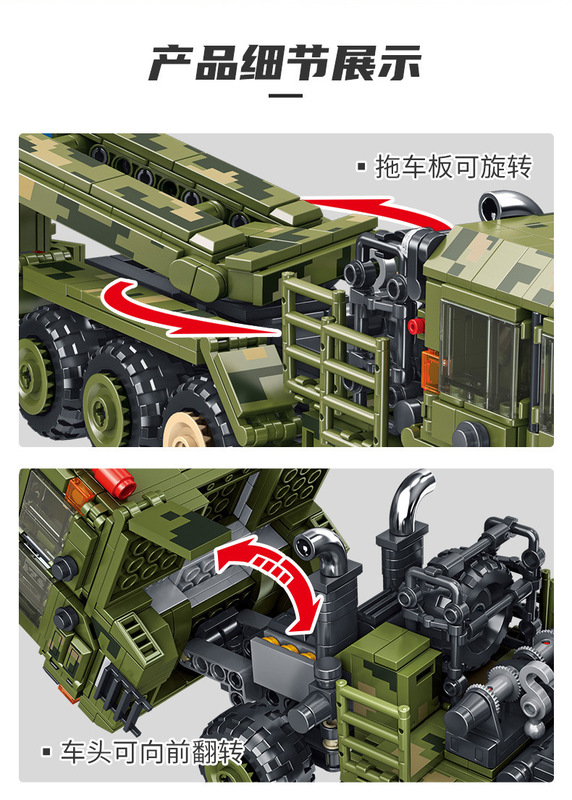 产品细节展示

▪ 拖车板可旋转

▪ 车头可向前翻转