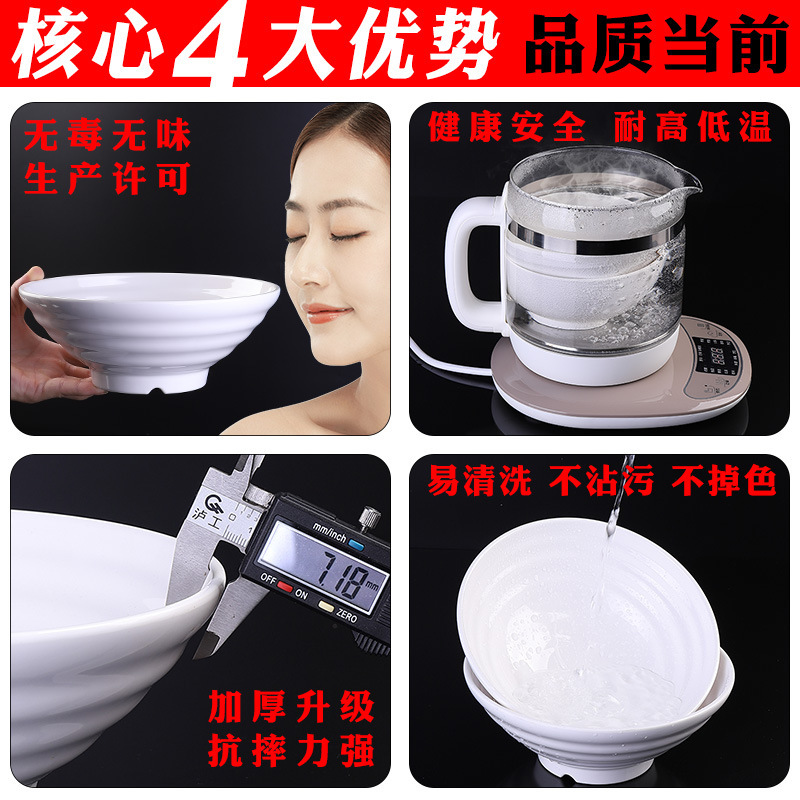 核心4大优势 品质当前

无毒无味
生产许可

健康安全 耐高低温

沪工

mm/inch

7.18 mm

OFF ON ZERO

加厚升级
抗摔力强

易清洗 不沾污 不掉色