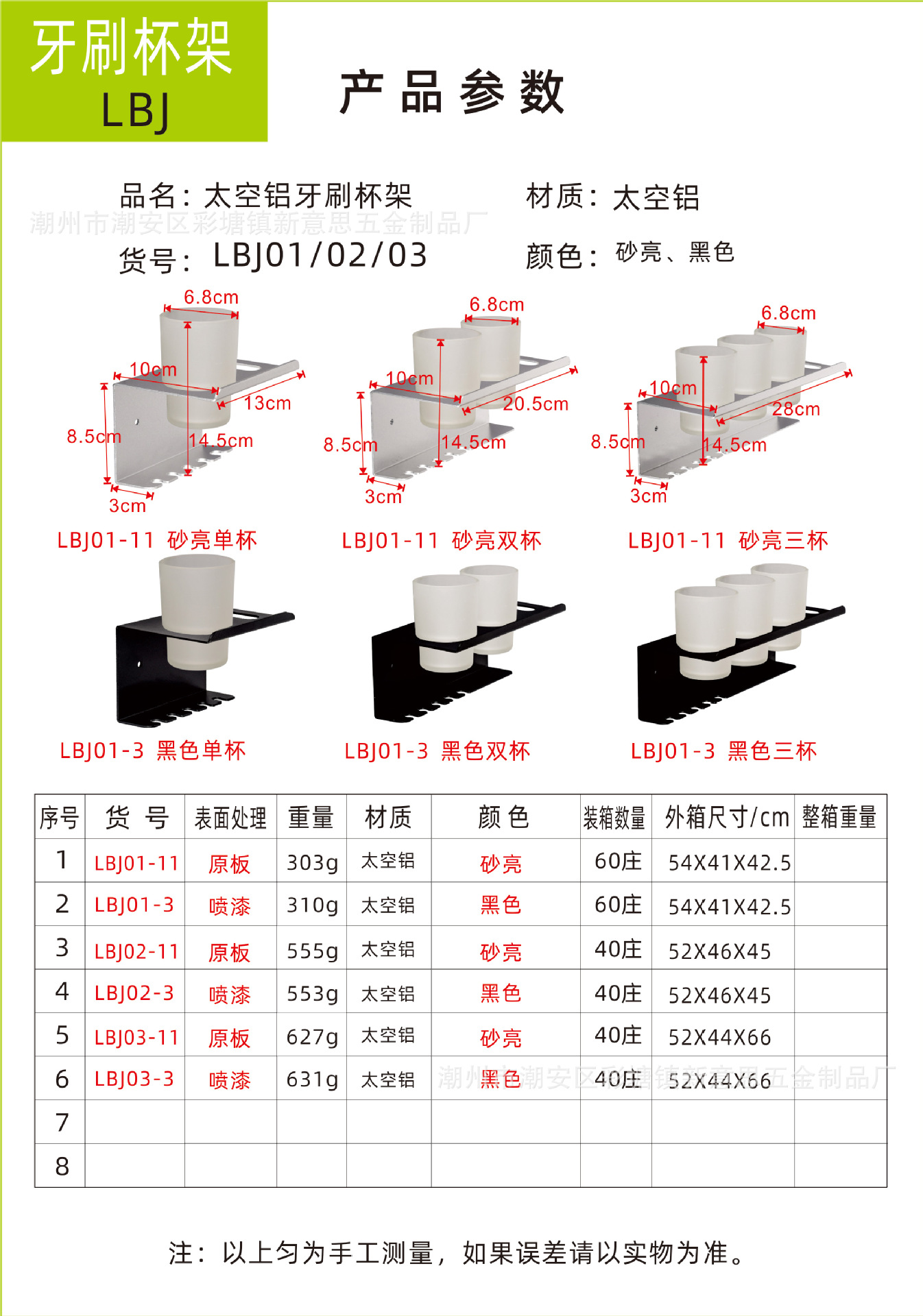 牙刷杯架
LBJ

产品参数

品名：太空铝牙刷杯架
材质：太空铝
潮州市潮安区彩塘镇新意思五金制品厂
货号：LBJ01/02/03
颜色：砂亮、黑色

6.8cm
10cm
13cm
8.5cm
14.5cm
3cm

6.8cm
10cm
20.5cm
8.5cm
14.5cm
3cm

6.8cm
10cm
28cm
8.5cm
14.5cm
3cm

LBJ01-11 砂亮单杯
LBJ01-11 砂亮双杯
LBJ01-11 砂亮三杯

LBJ01-3 黑色单杯
LBJ01-3 黑色双杯
LBJ01-3 黑色三杯

| 序号 | 货 号 | 表面处理 | 重量 | 材质 | 颜 色 | 装箱数量 | 外箱尺寸/cm | 整箱重量 |
|---|---|---|---|---|---|---|---|---|
| 1 | LBJ01-11 | 原板 | 303g | 太空铝 | 砂亮 | 60庄 | 54X41X42.5 | |
| 2 | LBJ01-3 | 喷漆 | 310g | 太空铝 | 黑色 | 60庄 | 54X41X42.5 | |
| 3 | LBJ02-11 | 原板 | 555g | 太空铝 | 砂亮 | 40庄 | 52X46X45 | |
| 4 | LBJ02-3 | 喷漆 | 553g | 太空铝 | 黑色 | 40庄 | 52X46X45 | |
| 5 | LBJ03-11 | 原板 | 627g | 太空铝 | 砂亮 | 40庄 | 52X44X66 | |
| 6 | LBJ03-3 | 喷漆 | 631g | 太空铝 | 黑色 | 40庄 | 52X44X66 | |
| 7 | | | | | | | | |
| 8 | | | | | | | | |

潮州市潮安区彩塘镇新意思五金制品厂

注：以上匀为手工测量，如果误差请以实物为准。