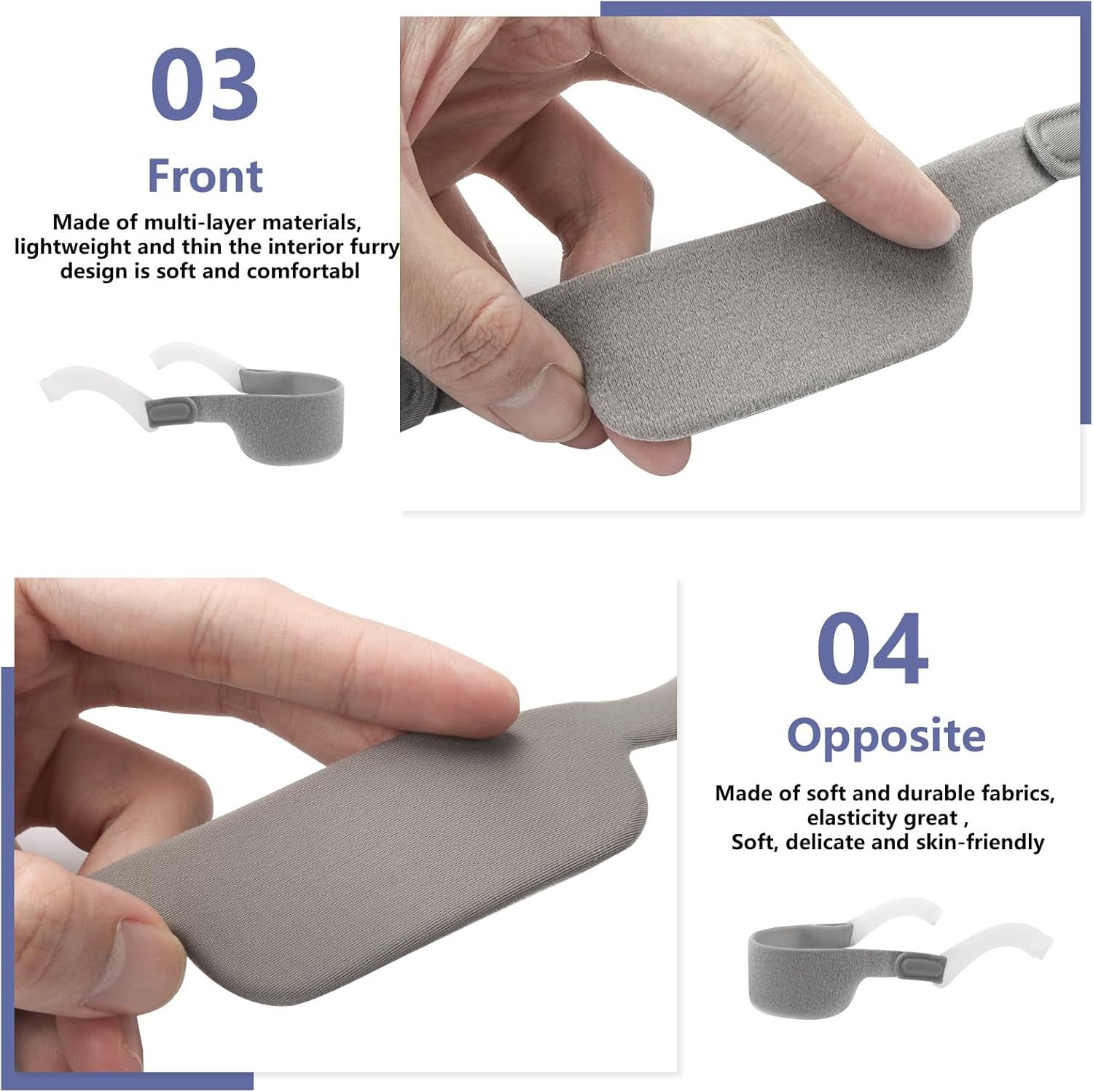 03
Front
Made of multi-layer materials, lightweight and thin the interior furry design is soft and comfortabl

04
Opposite
Made of soft and durable fabrics, elasticity great ,
Soft, delicate and skin-friendly