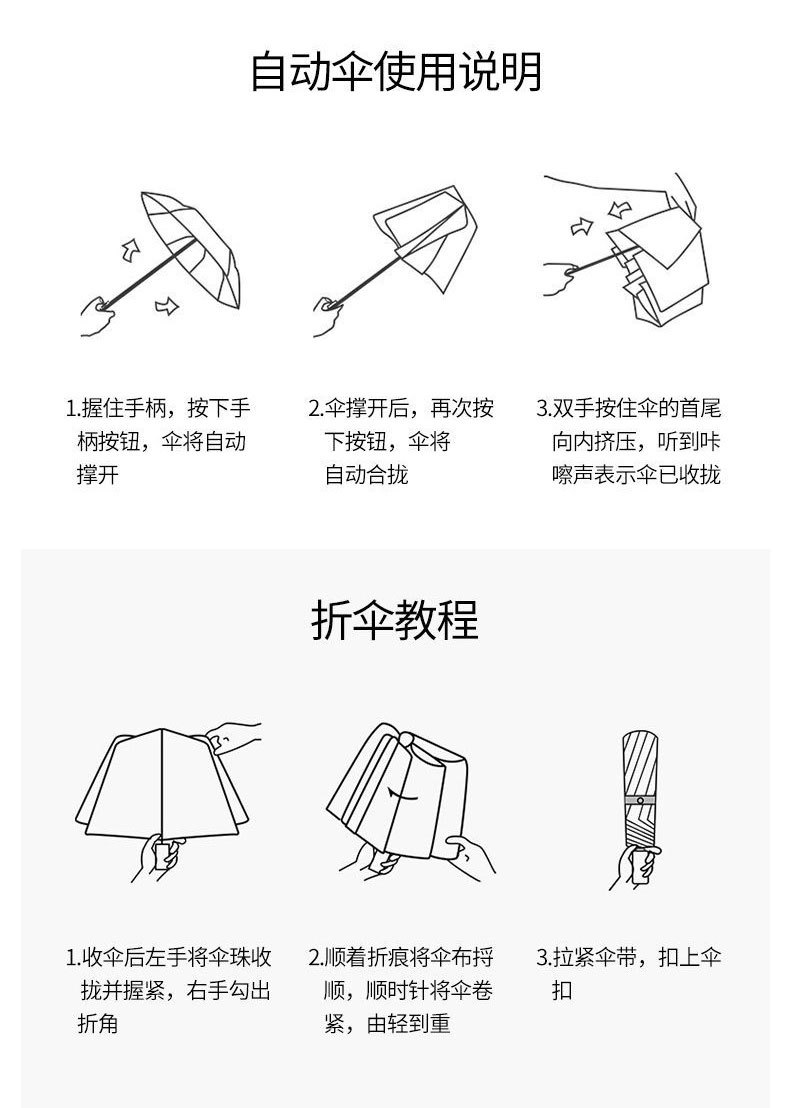 自动伞使用说明

1.握住手柄，按下手柄按钮，伞将自动撑开

2.伞撑开后，再次按下按钮，伞将自动合拢

3.双手按住伞的首尾向内挤压，听到咔嚓声表示伞已收拢

折伞教程

1.收伞后左手将伞珠收拢并握紧，右手勾出折角

2.顺着折痕将伞布捋顺，顺时针将伞卷紧，由轻到重

3.拉紧伞带，扣上伞扣