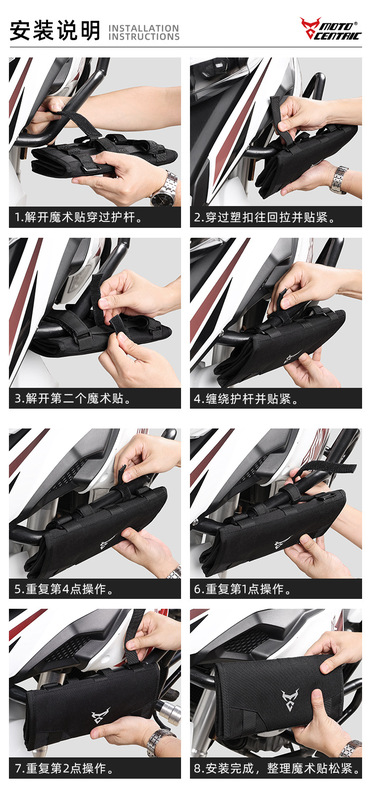 安装说明 INSTALLATION INSTRUCTIONS

MOTO CENTRIC

1.解开魔术贴穿过护杆。

2.穿过塑扣往回拉并贴紧。

3.解开第二个魔术贴。

4.缠绕护杆并贴紧。

5.重复第4点操作。

6.重复第1点操作。

7.重复第2点操作。

8.安装完成，整理魔术贴松紧。