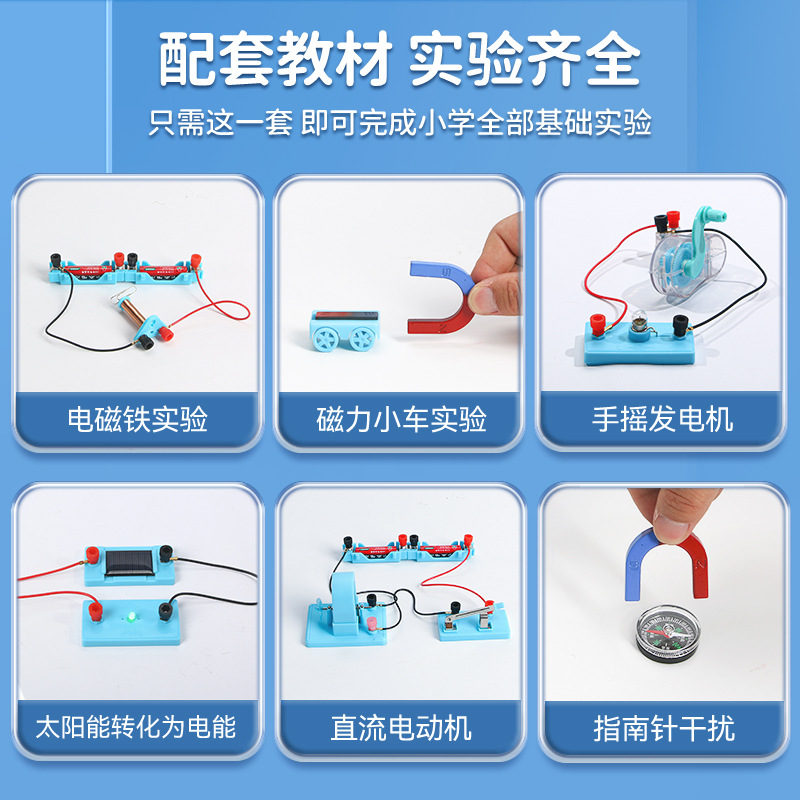 配套教材 实验齐全

只需这一套 即可完成小学全部基础实验

电磁铁实验

磁力小车实验

手摇发电机

太阳能转化为电能

直流电动机

指南针干扰