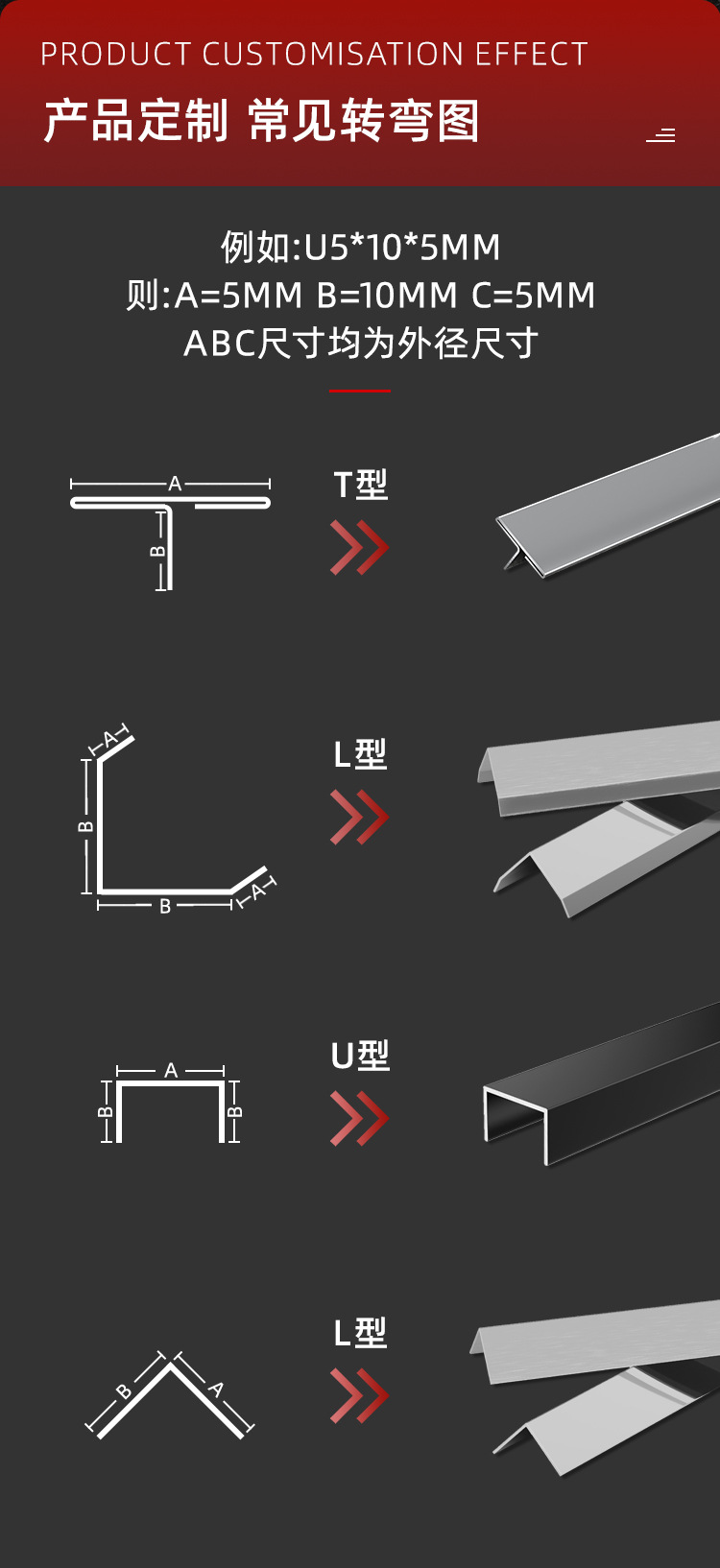 PRODUCT CUSTOMISATION EFFECT
产品定制 常见转弯图

例如:U5*10*5MM
则:A=5MM B=10MM C=5MM
ABC尺寸均为外径尺寸

A
B
T型

A
B
B
A
L型

A
B
B
U型

B
A
L型