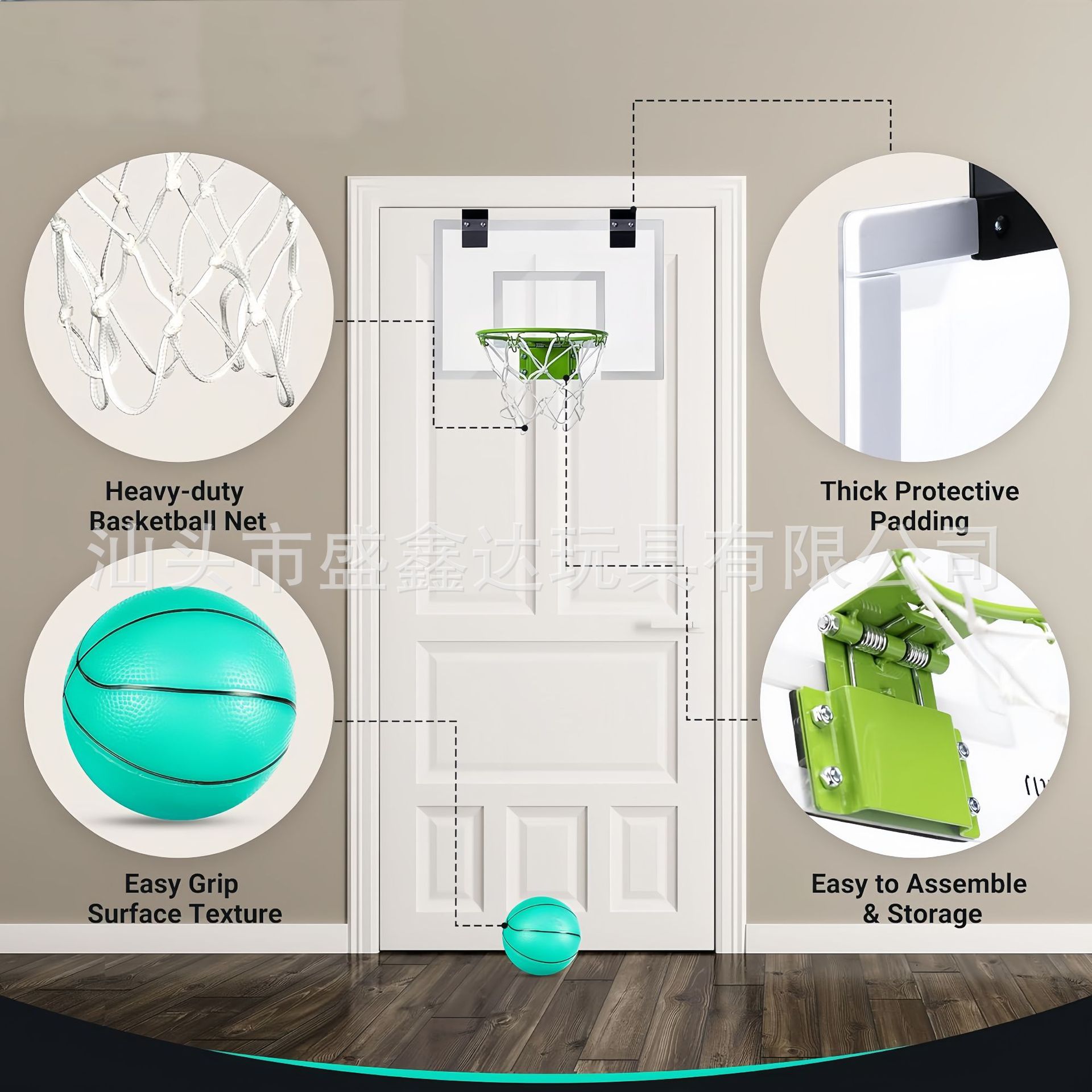 Heavy-duty Basketball Net

Thick Protective Padding

汕头市盛鑫达玩具有限公司

Easy Grip Surface Texture

Easy to Assemble & Storage