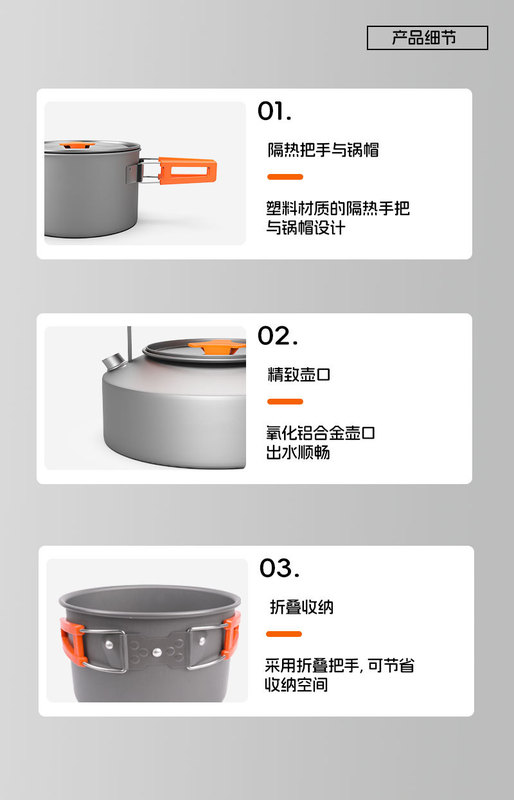 产品细节

01.

隔热把手与锅帽

塑料材质的隔热手把与锅帽设计

02.

精致壶口

氧化铝合金壶口出水顺畅

03.

折叠收纳

采用折叠把手，可节省收纳空间