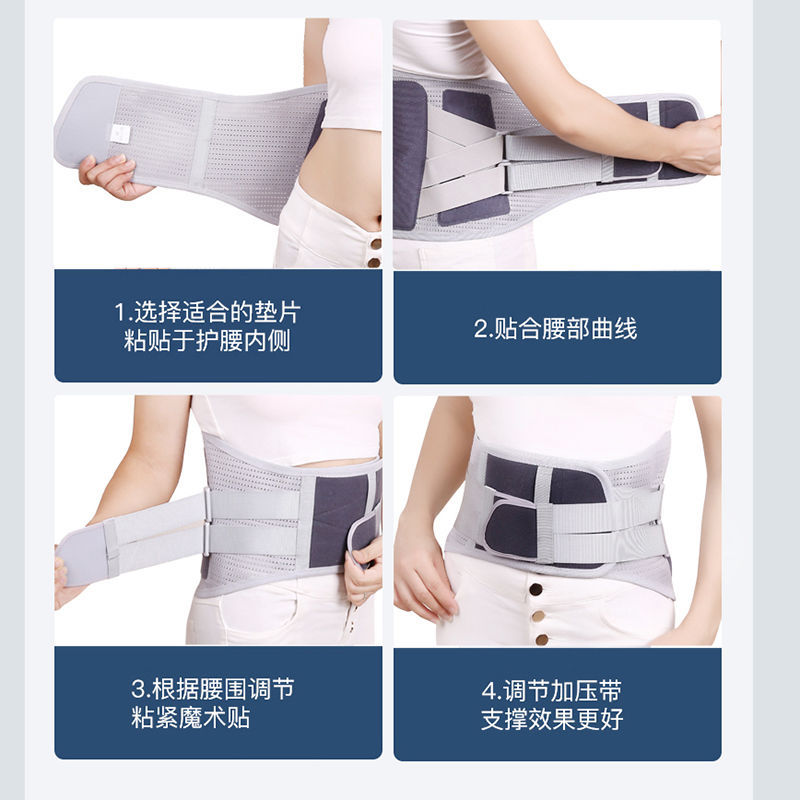 1.选择适合的垫片
粘贴于护腰内侧

2.贴合腰部曲线

3.根据腰围调节
粘紧魔术贴

4.调节加压带
支撑效果更好