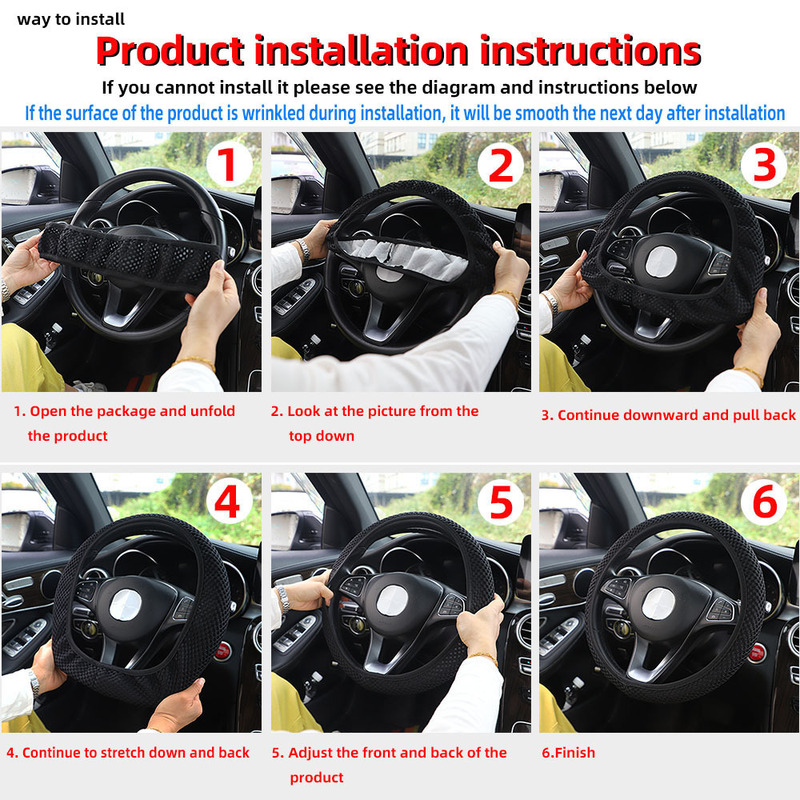 way to install

Product installation instructions

If you cannot install it please see the diagram and instructions below

If the surface of the product is wrinkled during installation, it will be smooth the next day after installation

1

2

3

1. Open the package and unfold the product

2. Look at the picture from the top down

3. Continue downward and pull back

4

5

6

4. Continue to stretch down and back

5. Adjust the front and back of the product

6.Finish