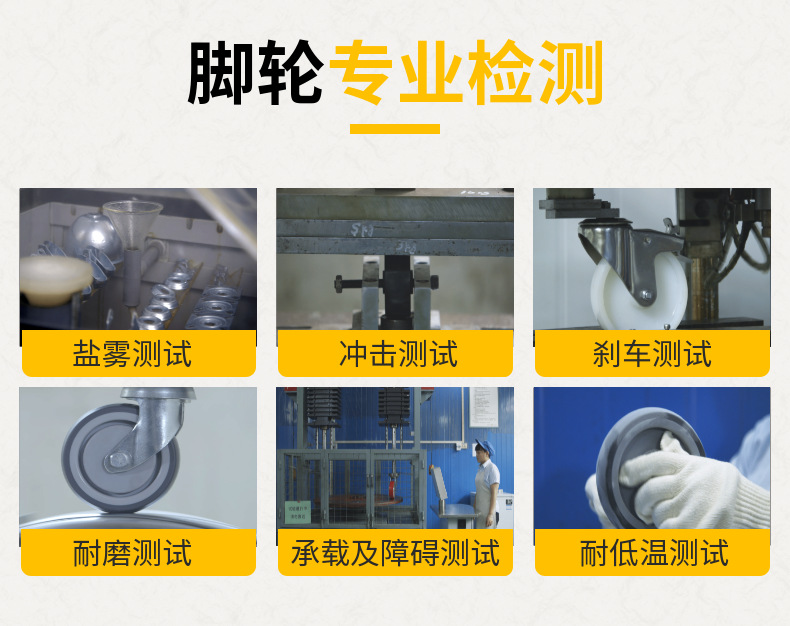 脚轮专业检测

盐雾测试

冲击测试

刹车测试

耐磨测试

承载及障碍测试

耐低温测试