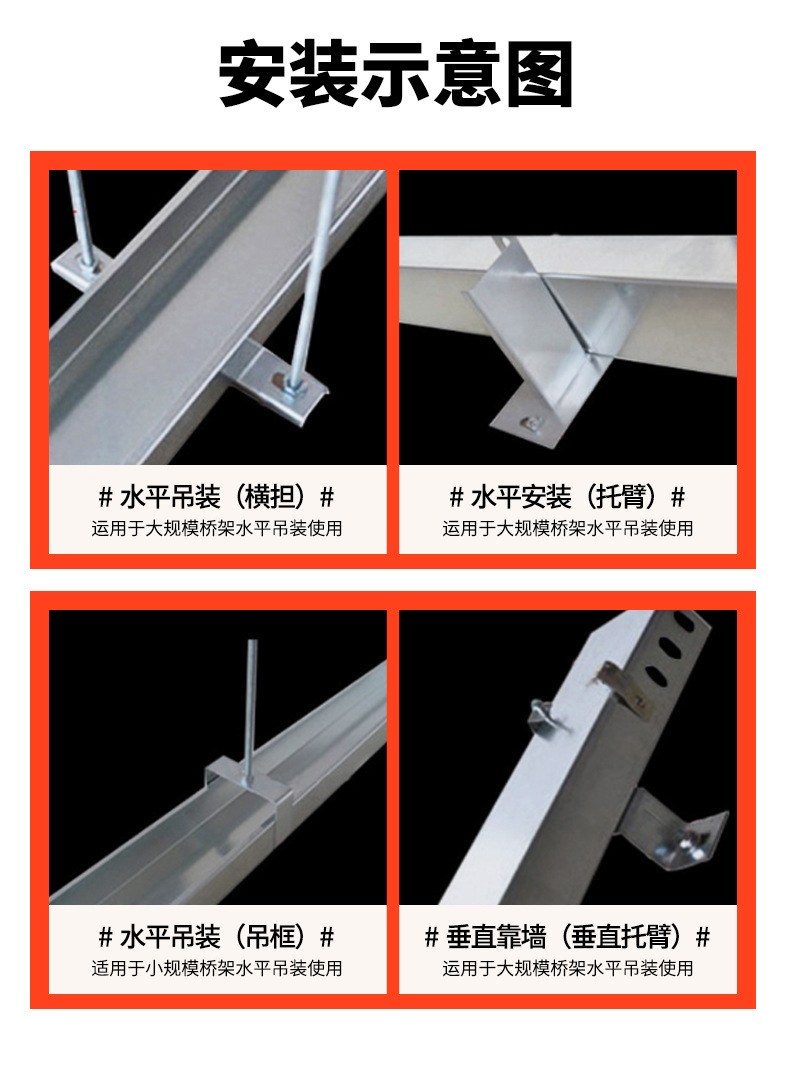 安装示意图

# 水平吊装（横担）#
运用于大规模桥架水平吊装使用

# 水平安装（托臂）#
运用于大规模桥架水平吊装使用

# 水平吊装（吊框）#
适用于小规模桥架水平吊装使用

# 垂直靠墙（垂直托臂）#
运用于大规模桥架水平吊装使用