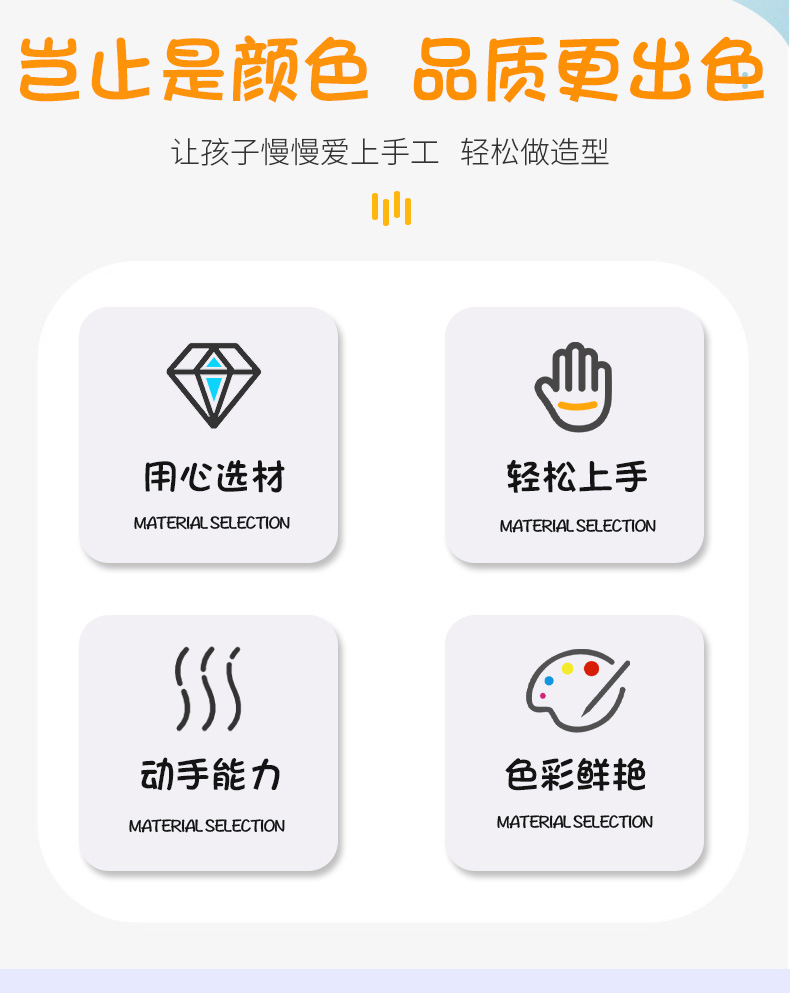 岂止是颜色 品质更出色

让孩子慢慢爱上手工 轻松做造型

用心选材

MATERIAL SELECTION

轻松上手

MATERIAL SELECTION

动手能力

MATERIAL SELECTION

色彩鲜艳

MATERIAL SELECTION