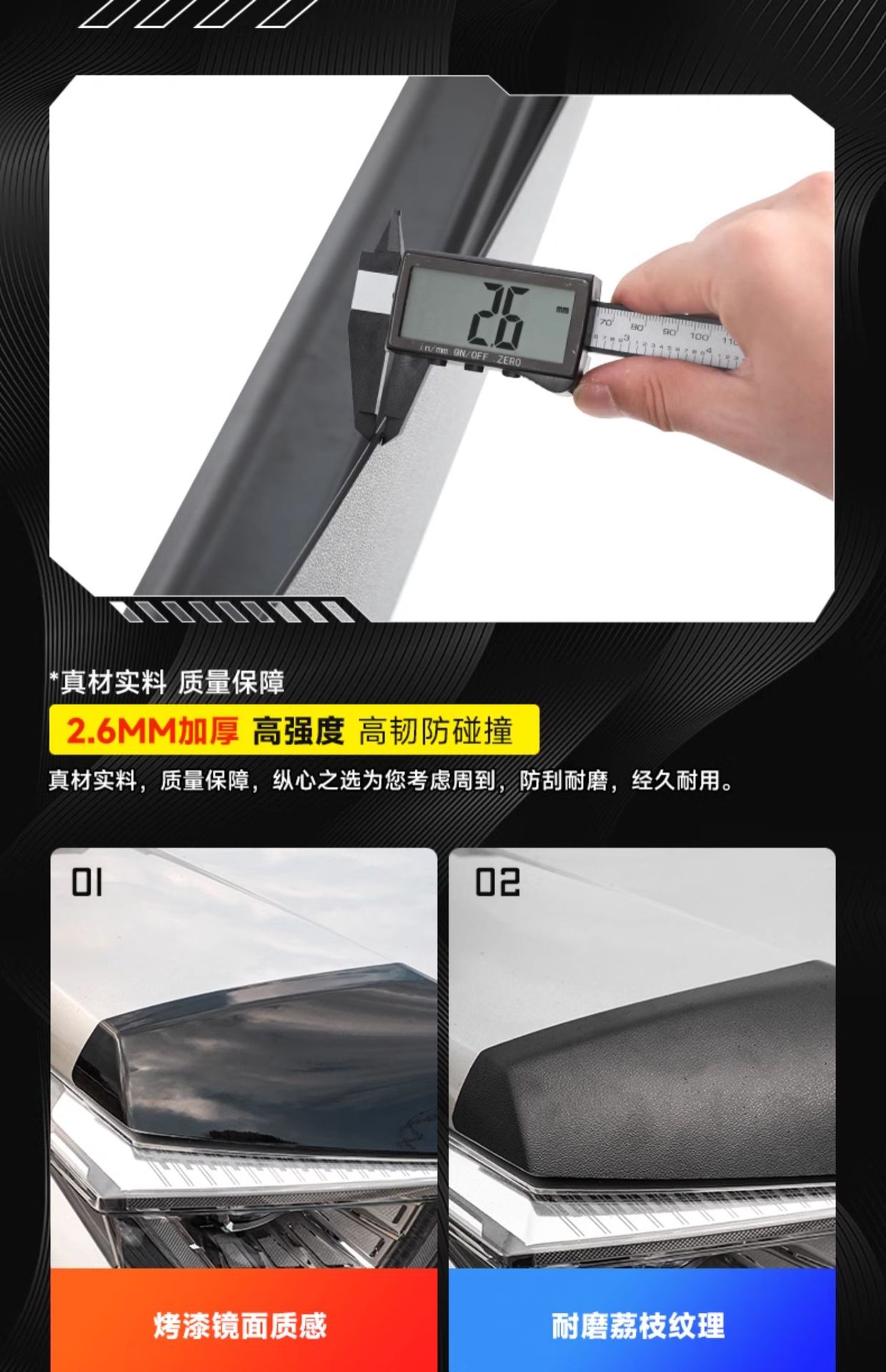 2.6 mm
in/mm ON/OFF ZERO
70 80 90 100 110

*真材实料 质量保障

2.6MM加厚 高强度 高韧防碰撞

真材实料，质量保障，纵心之选为您考虑周到，防刮耐磨，经久耐用。

01

烤漆镜面质感

02

耐磨荔枝纹理