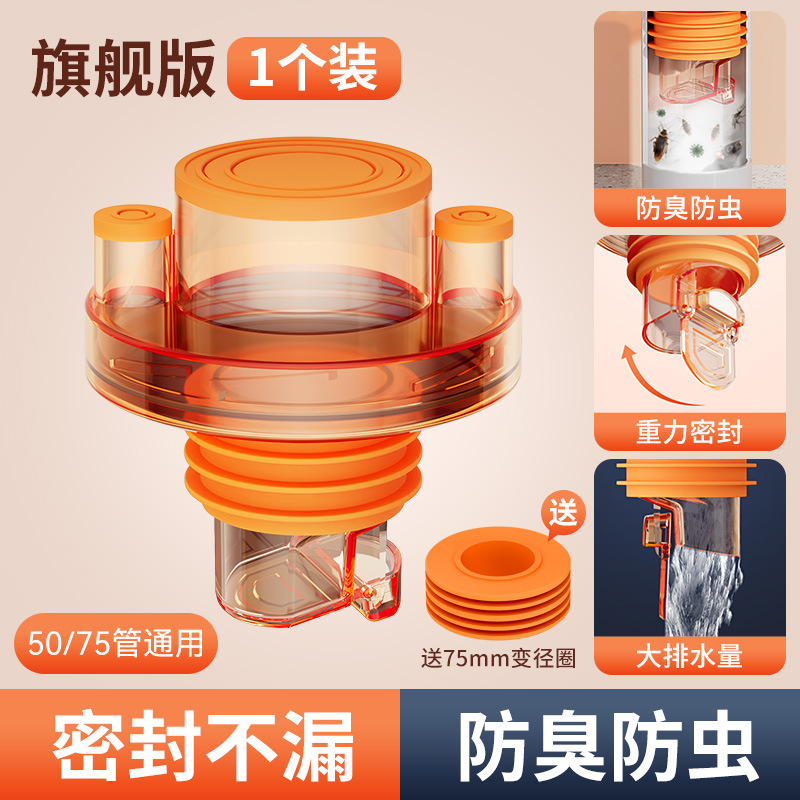 旗舰版 1个装

防臭防虫

重力密封

大排水量

送

50/75管通用

送75mm变径圈

密封不漏

防臭防虫