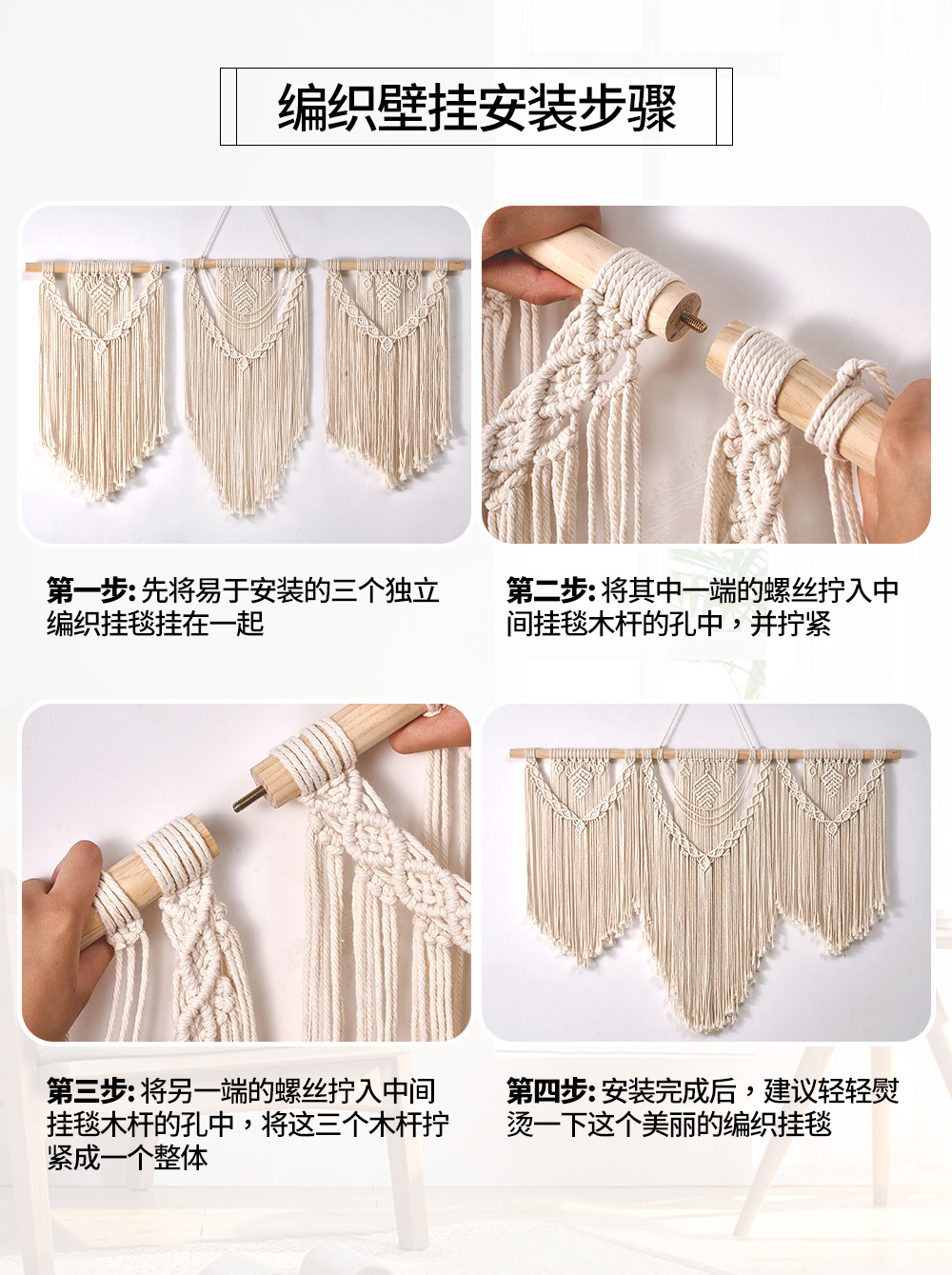 编织壁挂安装步骤

第一步: 先将易于安装的三个独立编织挂毯挂在一起

第二步: 将其中一端的螺丝拧入中间挂毯木杆的孔中，并拧紧

第三步: 将另一端的螺丝拧入中间挂毯木杆的孔中，将这三个木杆拧紧成一个整体

第四步: 安装完成后，建议轻轻熨烫一下这个美丽的编织挂毯