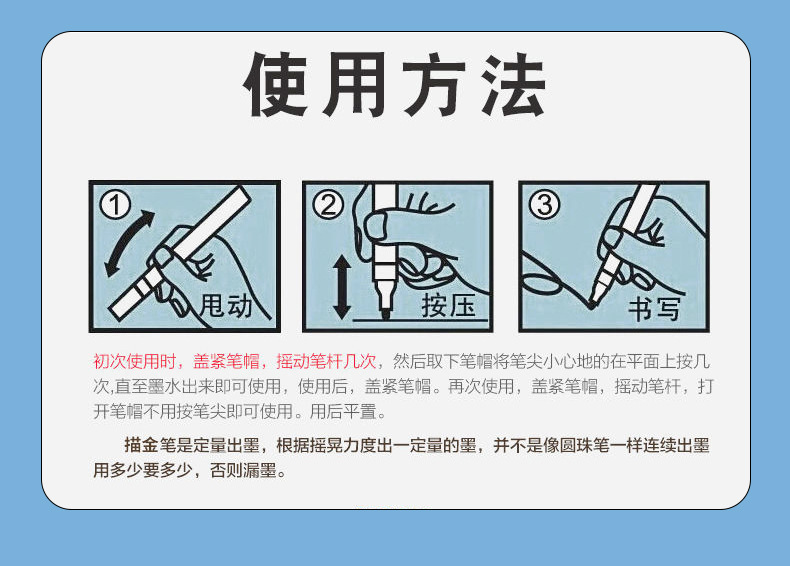 使用方法

① 甩动

② 按压

③ 书写

初次使用时，盖紧笔帽，摇动笔杆几次，然后取下笔帽将笔尖小心地的在平面上按几次,直至墨水出来即可使用，使用后，盖紧笔帽。再次使用，盖紧笔帽，摇动笔杆，打开笔帽不用按笔尖即可使用。用后平置。

描金笔是定量出墨，根据摇晃力度出一定量的墨，并不是像圆珠笔一样连续出墨用多少要多少，否则漏墨。