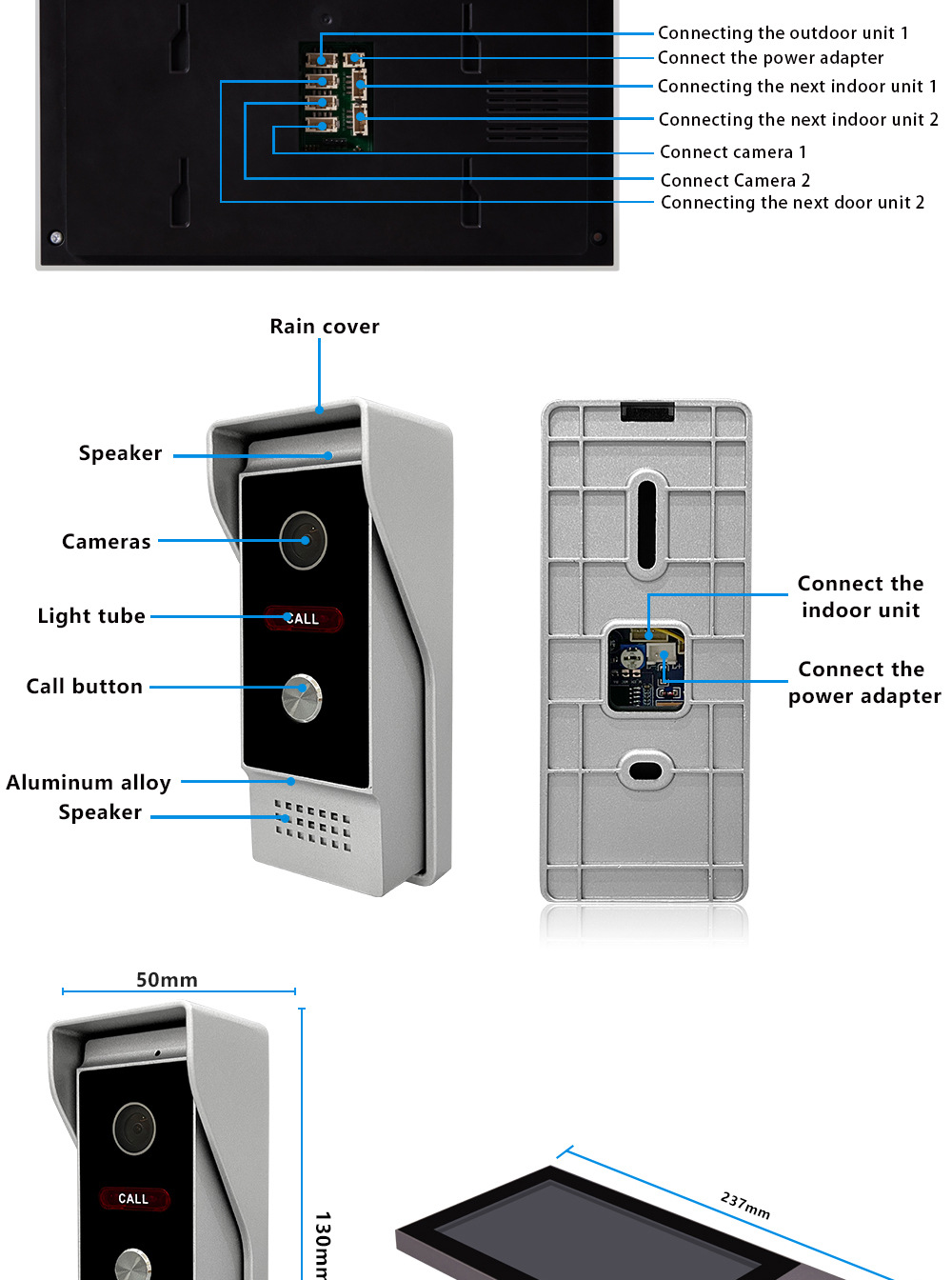 Connecting the outdoor unit 1
Connect the power adapter
Connecting the next indoor unit 1
Connecting the next indoor unit 2
Connect camera 1
Connect Camera 2
Connecting the next door unit 2

Rain cover

Speaker

Cameras

Light tube

CALL

Call button

Aluminum alloy

Speaker

Connect the indoor unit

Connect the power adapter

50mm

CALL

130mm

237mm