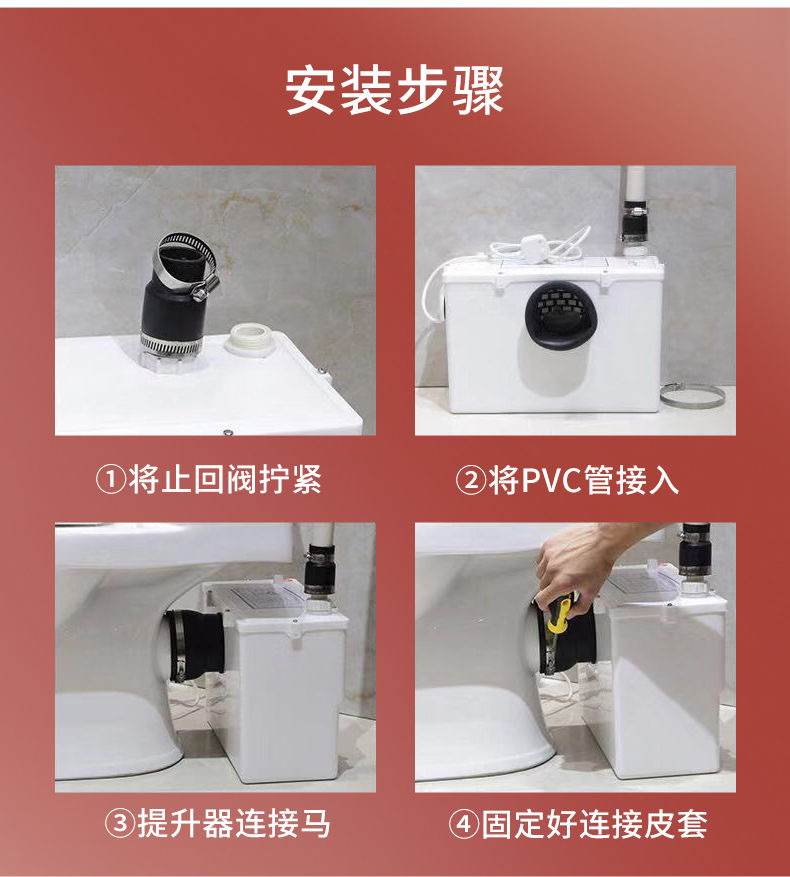 安装步骤

①将止回阀拧紧

②将PVC管接入

③提升器连接马

④固定好连接皮套