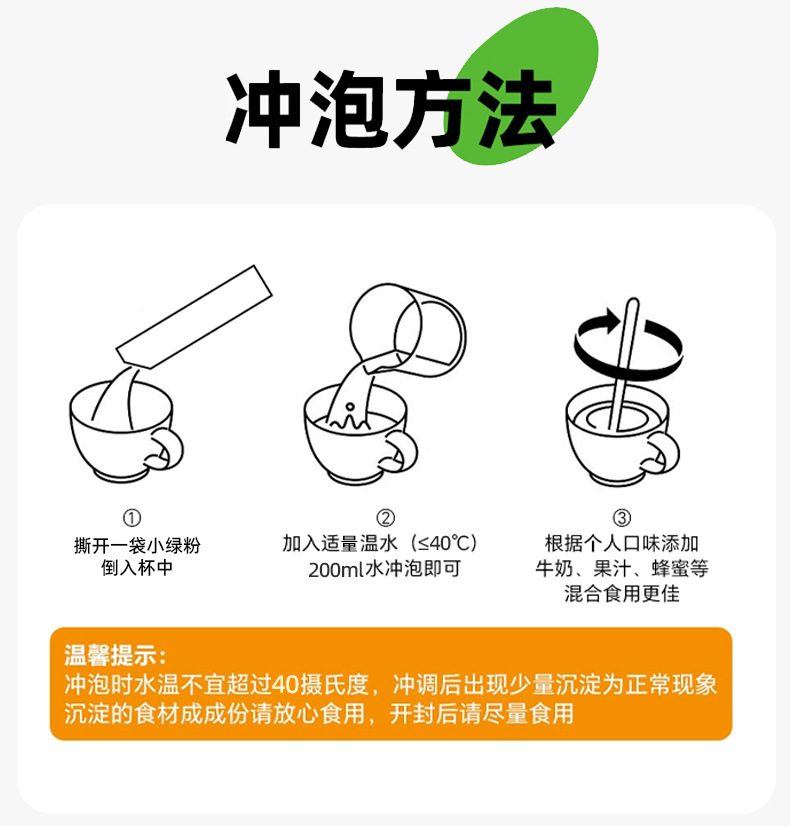 冲泡方法

①
撕开一袋小绿粉
倒入杯中

②
加入适量温水（≤40℃）
200ml水冲泡即可

③
根据个人口味添加
牛奶、果汁、蜂蜜等
混合食用更佳

温馨提示：
冲泡时水温不宜超过40摄氏度，冲调后出现少量沉淀为正常现象
沉淀的食材成成份请放心食用，开封后请尽量食用