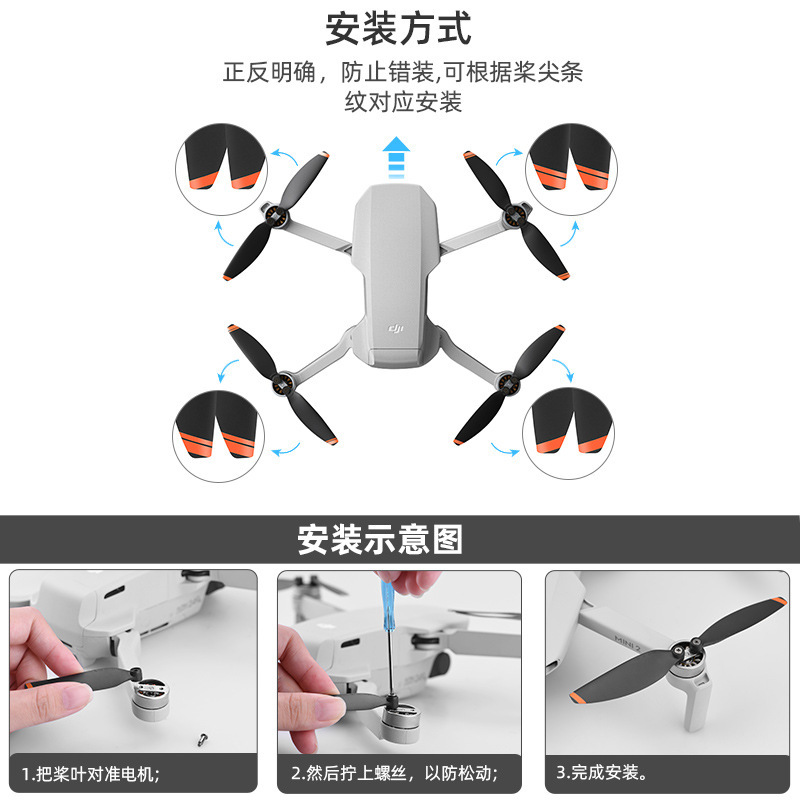 安装方式

正反明确，防止错装,可根据桨尖条纹对应安装

dji

安装示意图

MINI 2

1.把桨叶对准电机;

2.然后拧上螺丝，以防松动;

3.完成安装。