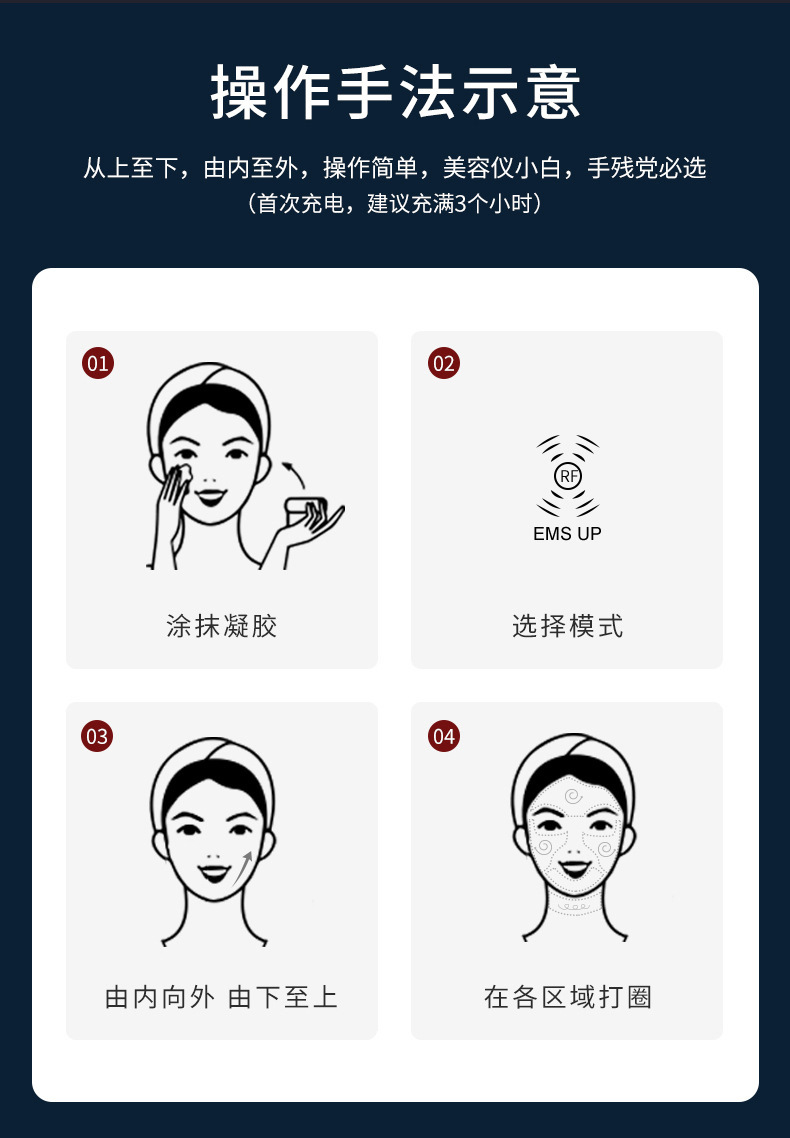 操作手法示意

从上至下，由内至外，操作简单，美容仪小白，手残党必选
（首次充电，建议充满3个小时）

01

涂抹凝胶

02

RF

EMS UP

选择模式

03

由内向外 由下至上

04

在各区域打圈