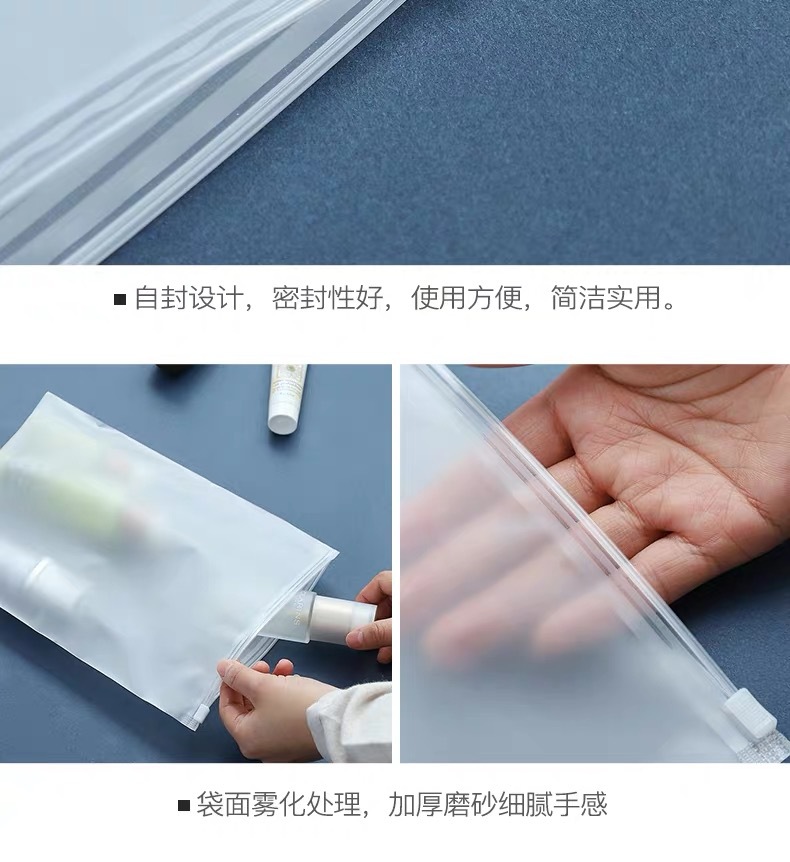 ■ 自封设计，密封性好，使用方便，简洁实用。

■ 袋面雾化处理，加厚磨砂细腻手感