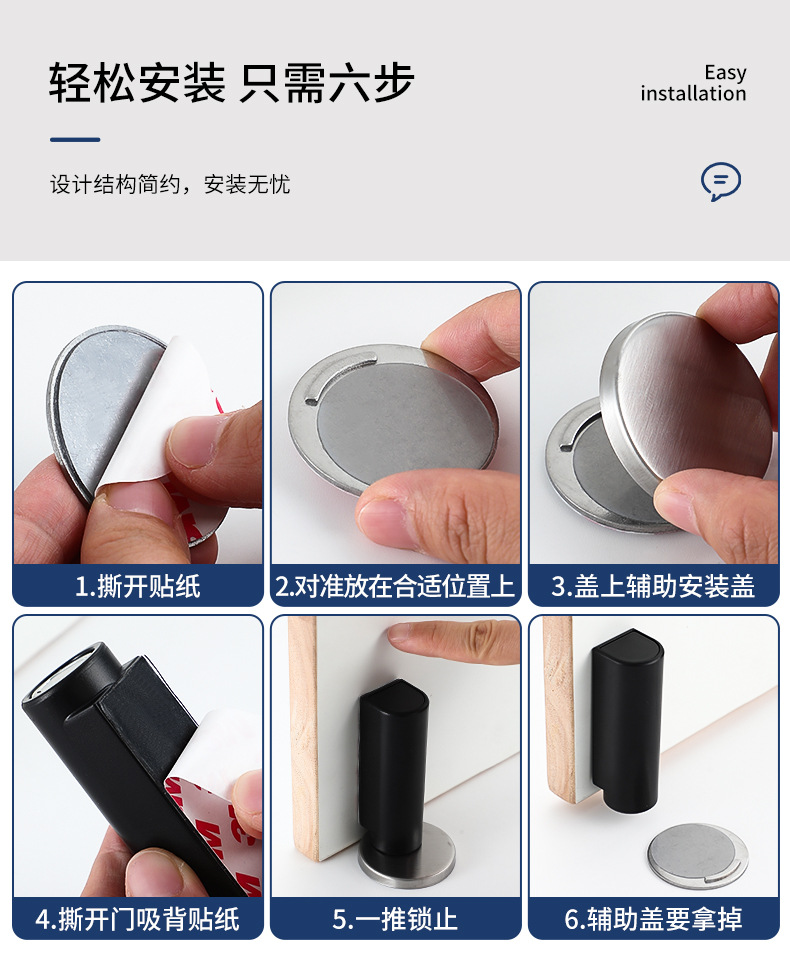 轻松安装 只需六步

Easy installation

设计结构简约，安装无忧

1.撕开贴纸

2.对准放在合适位置上

3.盖上辅助安装盖

4.撕开门吸背贴纸

5.一推锁止

6.辅助盖要拿掉