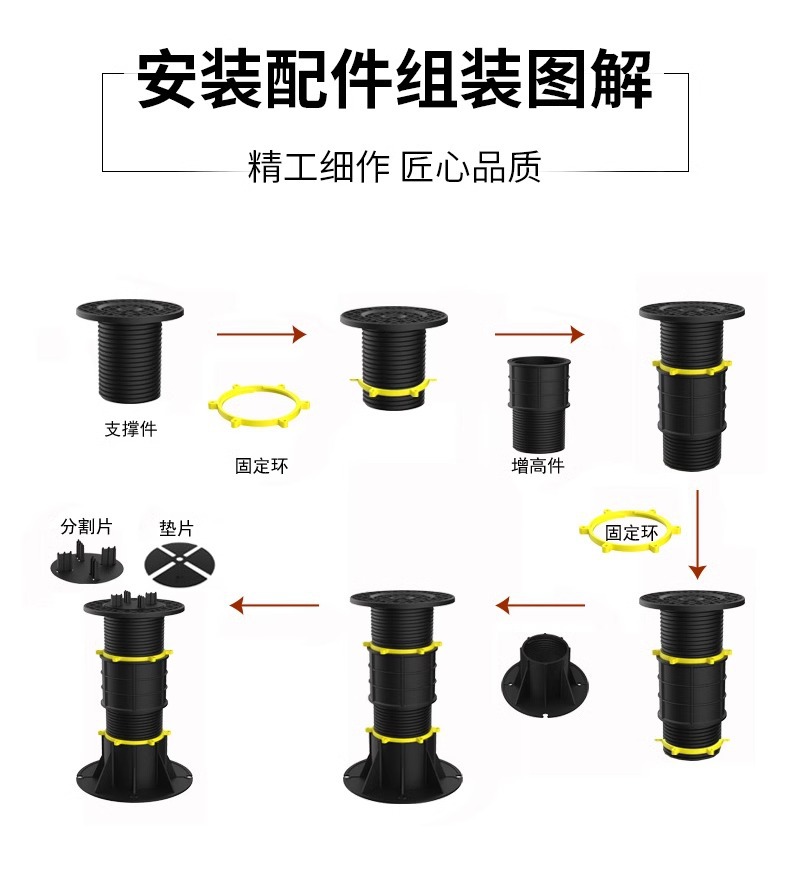 安装配件组装图解

精工细作 匠心品质

支撑件

固定环

增高件

固定环

分割片

垫片