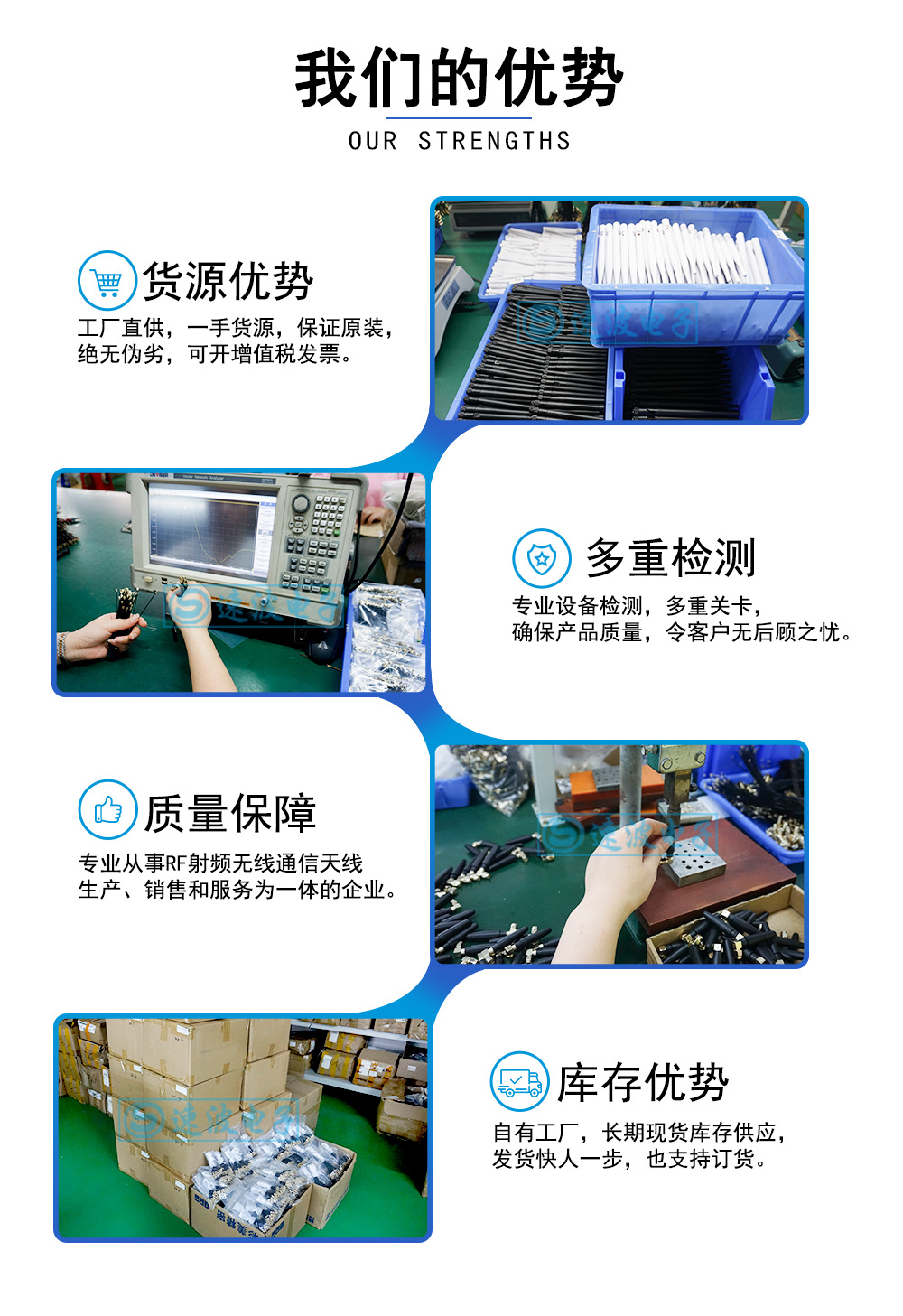 我们的优势
OUR STRENGTHS

货源优势
工厂直供，一手货源，保证原装，绝无伪劣，可开增值税发票。

速波电子

速波电子

多重检测
专业设备检测，多重关卡，确保产品质量，令客户无后顾之忧。

质量保障
专业从事RF射频无线通信天线生产、销售和服务为一体的企业。

速波电子

速波电子

库存优势
自有工厂，长期现货库存供应，发货快人一步，也支持订货。