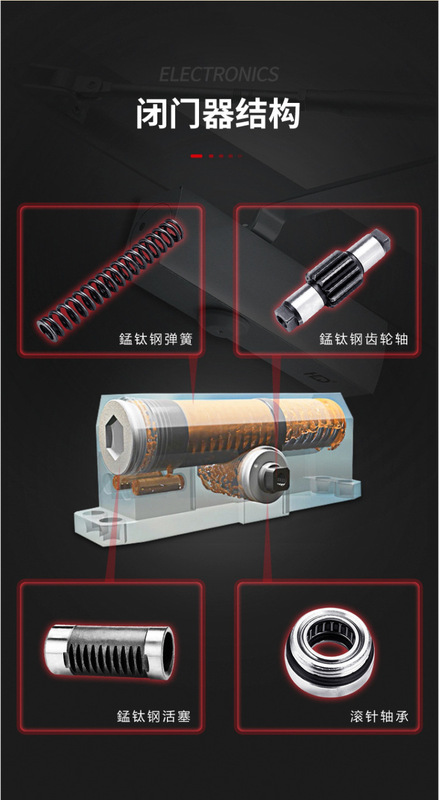 ELECTRONICS
闭门器结构

锰钛钢弹簧

锰钛钢齿轮轴

锰钛钢活塞

滚针轴承