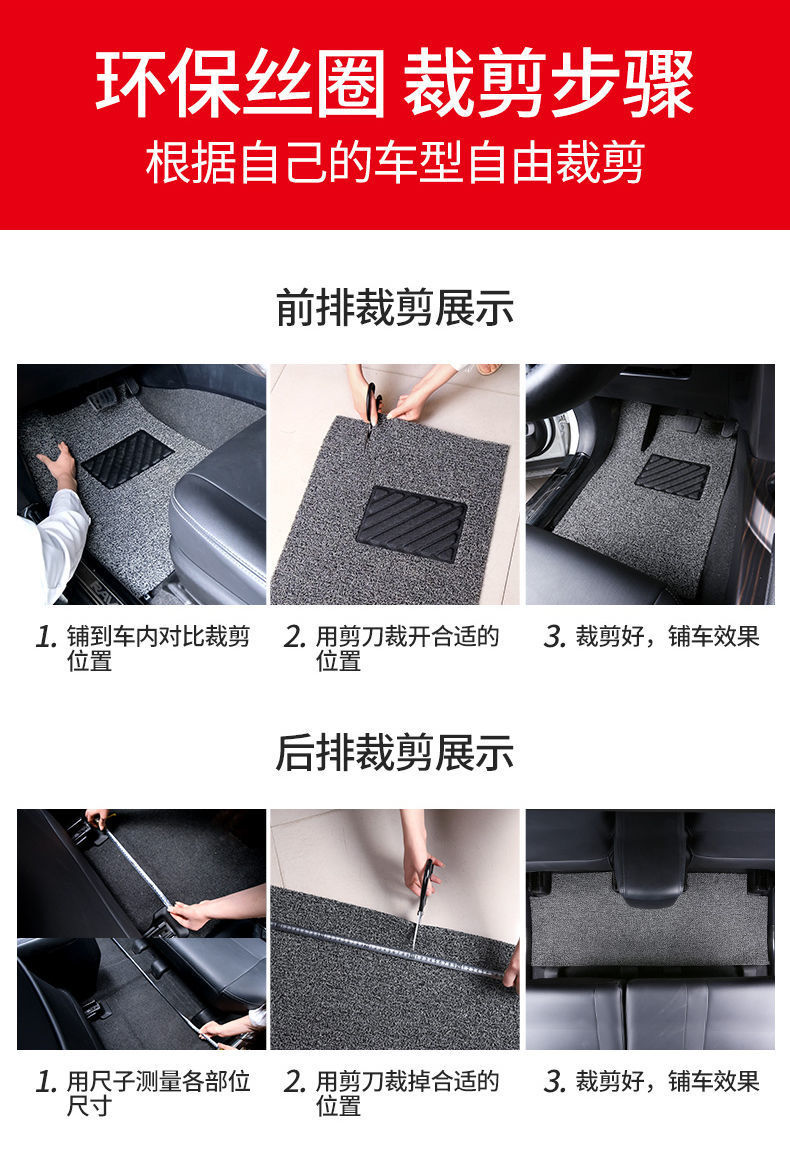 环保丝圈 裁剪步骤
根据自己的车型自由裁剪

前排裁剪展示

1. 铺到车内对比裁剪位置

2. 用剪刀裁开合适的位置

3. 裁剪好，铺车效果

后排裁剪展示

1. 用尺子测量各部位尺寸

2. 用剪刀裁掉合适的位置

3. 裁剪好，铺车效果