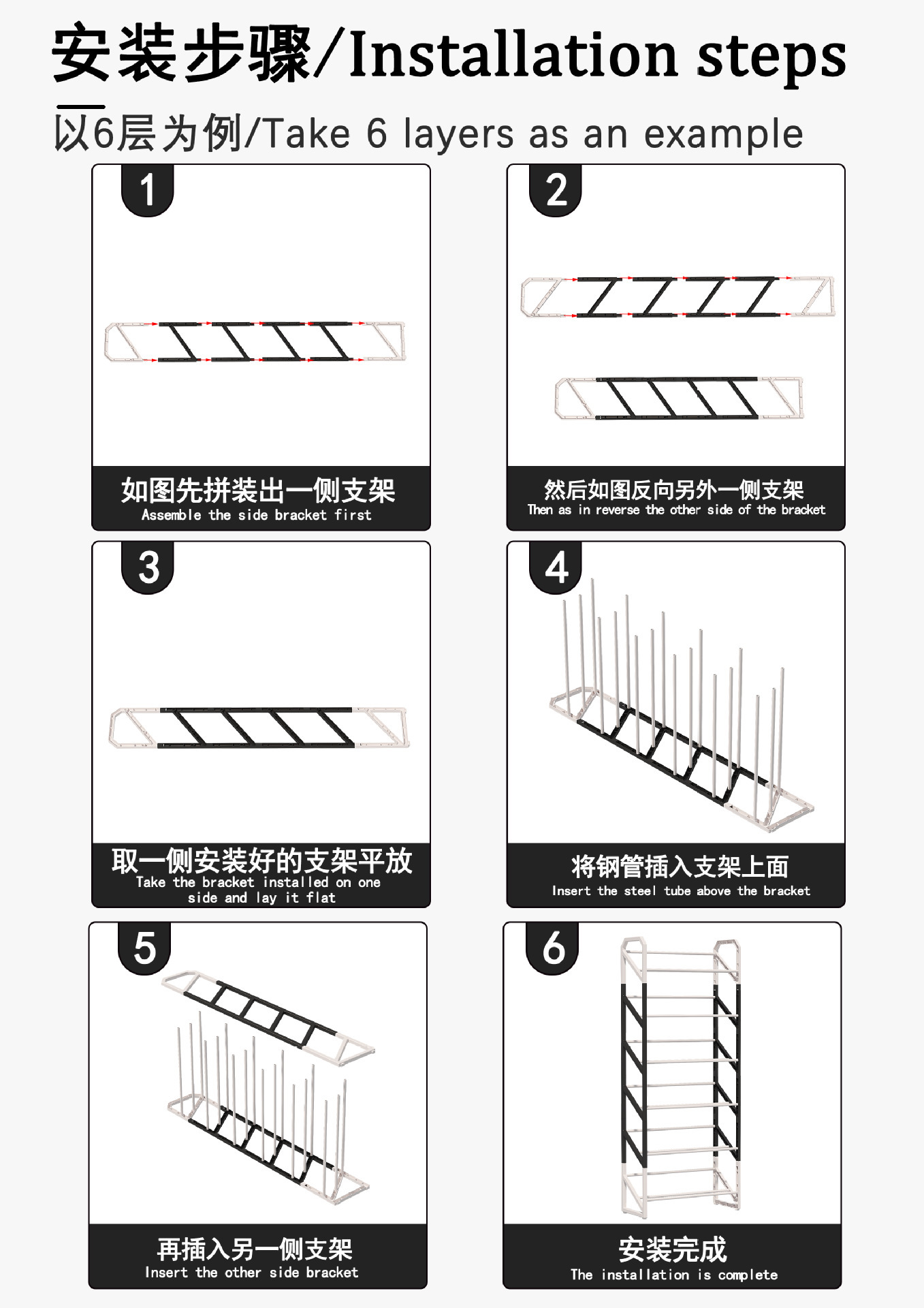 安装步骤/Installation steps

以6层为例/Take 6 layers as an example

1

如图先拼装出一侧支架
Assemble the side bracket first

2

然后如图反向另外一侧支架
Then as in reverse the other side of the bracket

3

取一侧安装好的支架平放
Take the bracket installed on one side and lay it flat

4

将钢管插入支架上面
Insert the steel tube above the bracket

5

再插入另一侧支架
Insert the other side bracket

6

安装完成
The installation is complete