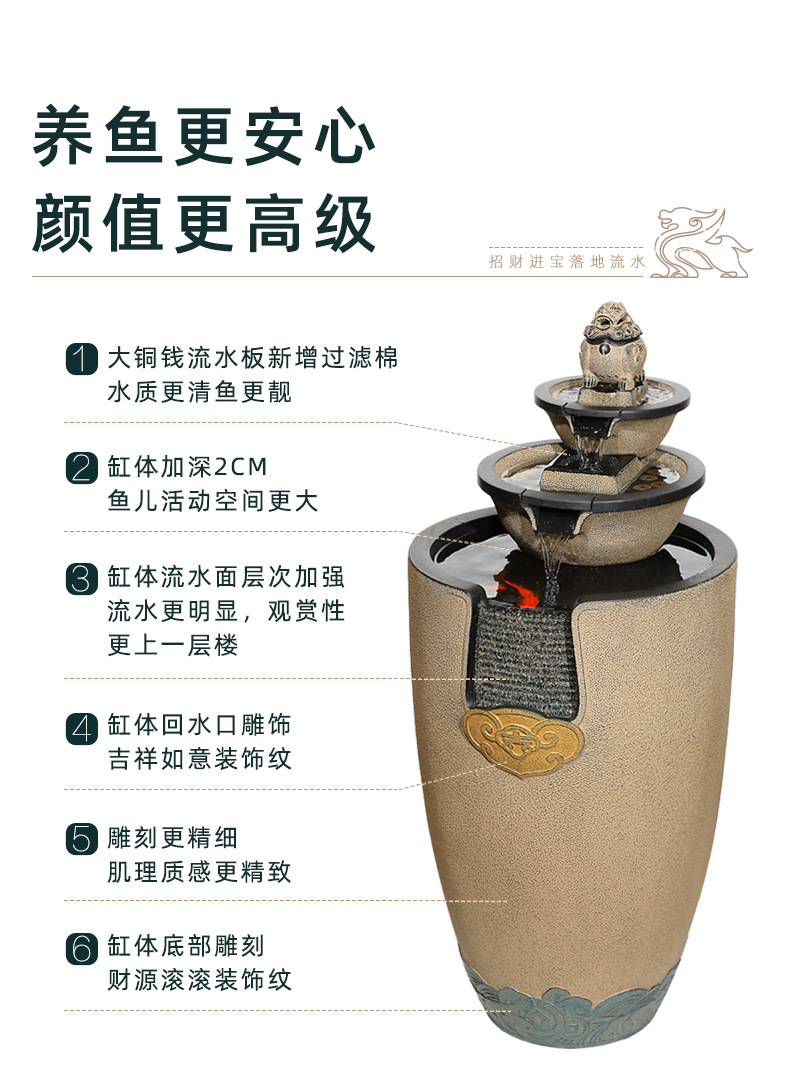 养鱼更安心
颜值更高级

招财进宝落地流水

1 大铜钱流水板新增过滤棉
水质更清鱼更靓

2 缸体加深2CM
鱼儿活动空间更大

3 缸体流水面层次加强
流水更明显，观赏性
更上一层楼

4 缸体回水口雕饰
吉祥如意装饰纹

5 雕刻更精细
肌理质感更精致

6 缸体底部雕刻
财源滚滚装饰纹