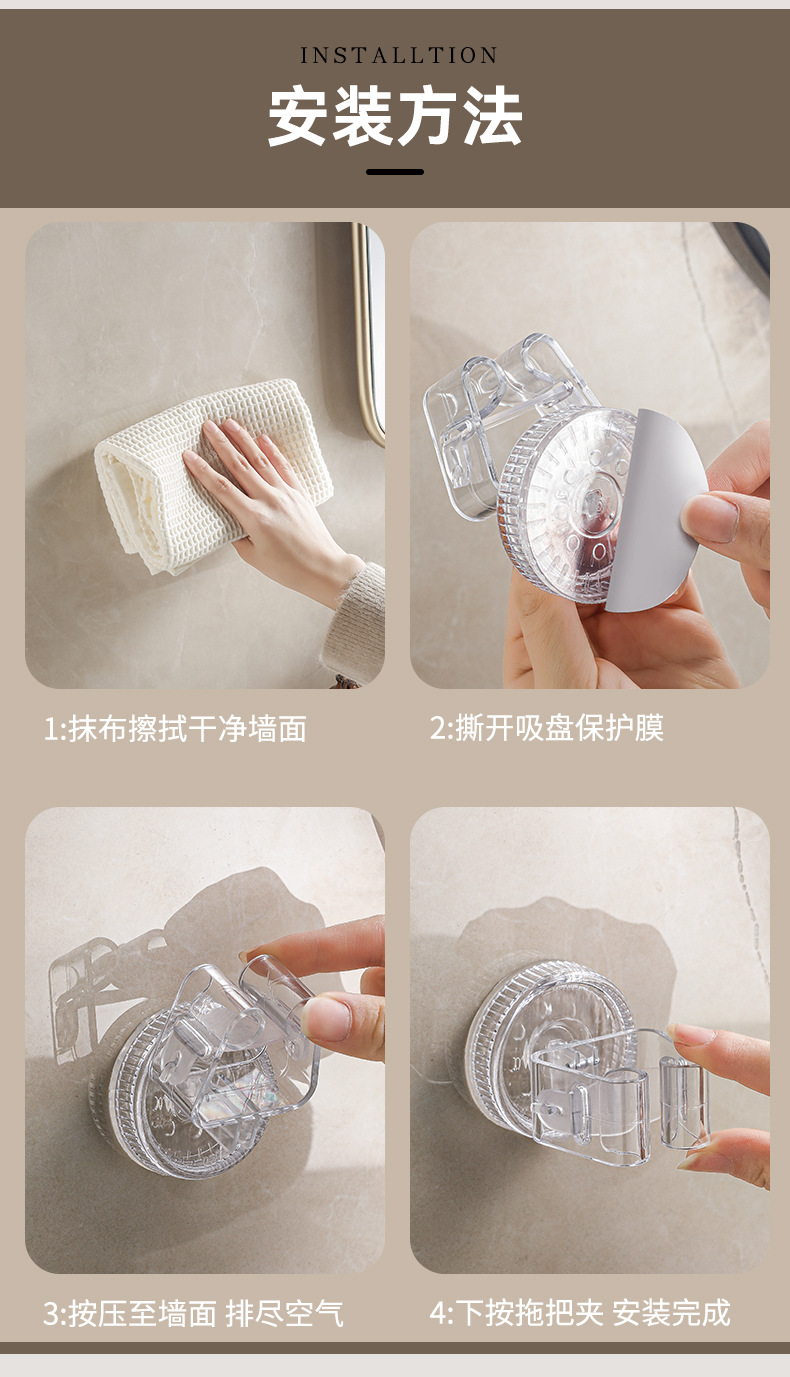 INSTALLTION
安装方法

1:抹布擦拭干净墙面

2:撕开吸盘保护膜

3:按压至墙面 排尽空气

4:下按拖把夹 安装完成