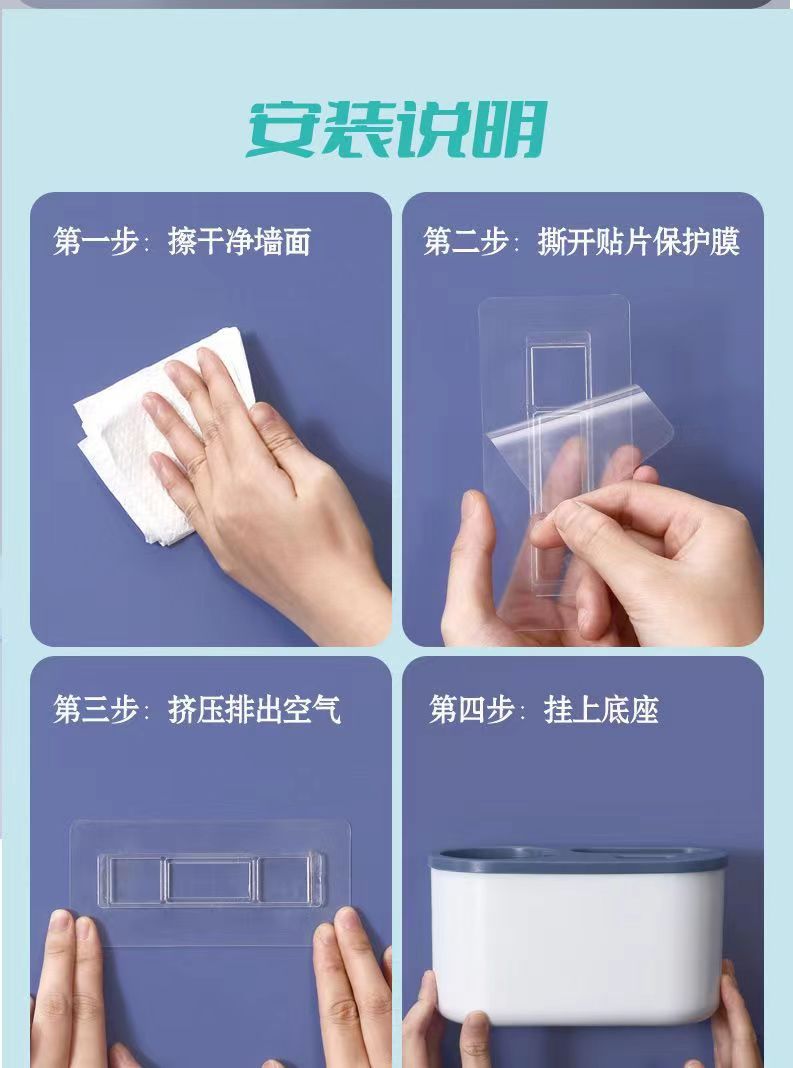 安装说明

第一步：擦干净墙面

第二步：撕开贴片保护膜

第三步：挤压排出空气

第四步：挂上底座