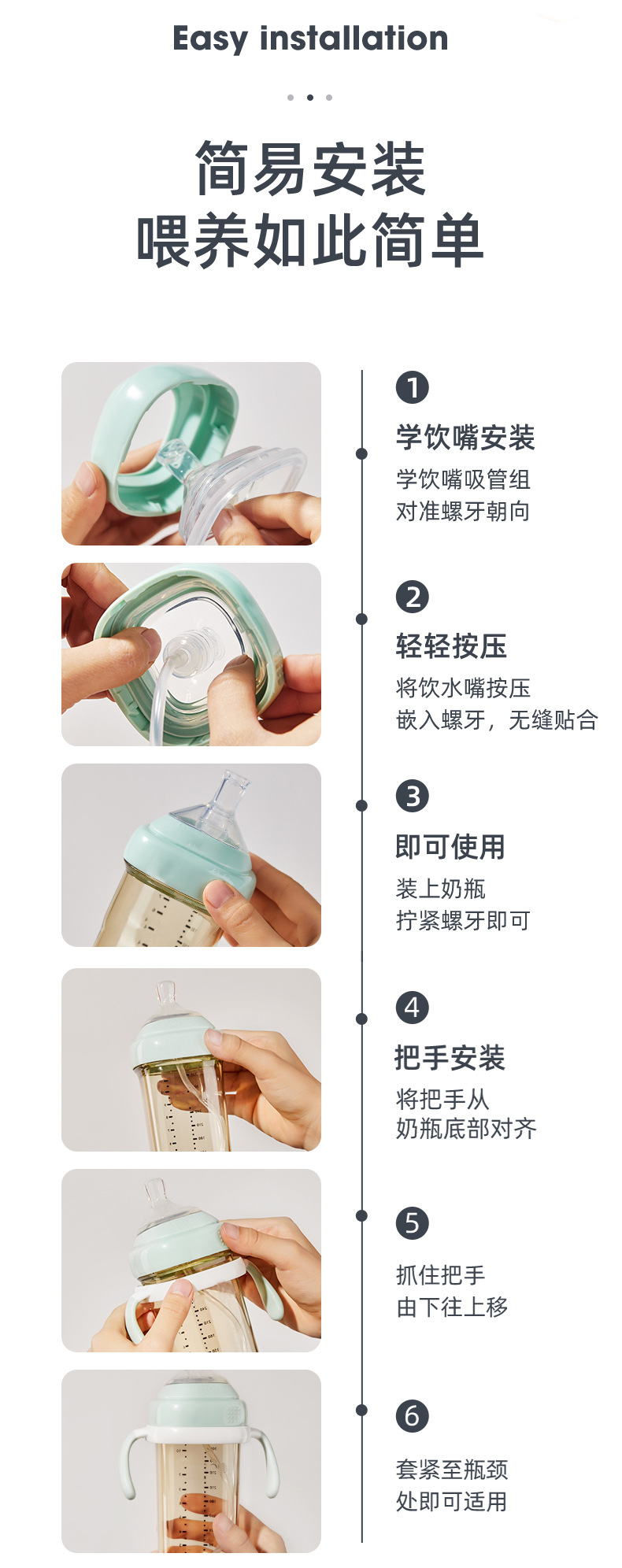 Easy installation

简易安装
喂养如此简单

1
学饮嘴安装
学饮嘴吸管组
对准螺牙朝向

2
轻轻按压
将饮水嘴按压
嵌入螺牙，无缝贴合

3
即可使用
装上奶瓶
拧紧螺牙即可

4
把手安装
将把手从
奶瓶底部对齐

5
抓住把手
由下往上移

6
套紧至瓶颈
处即可适用