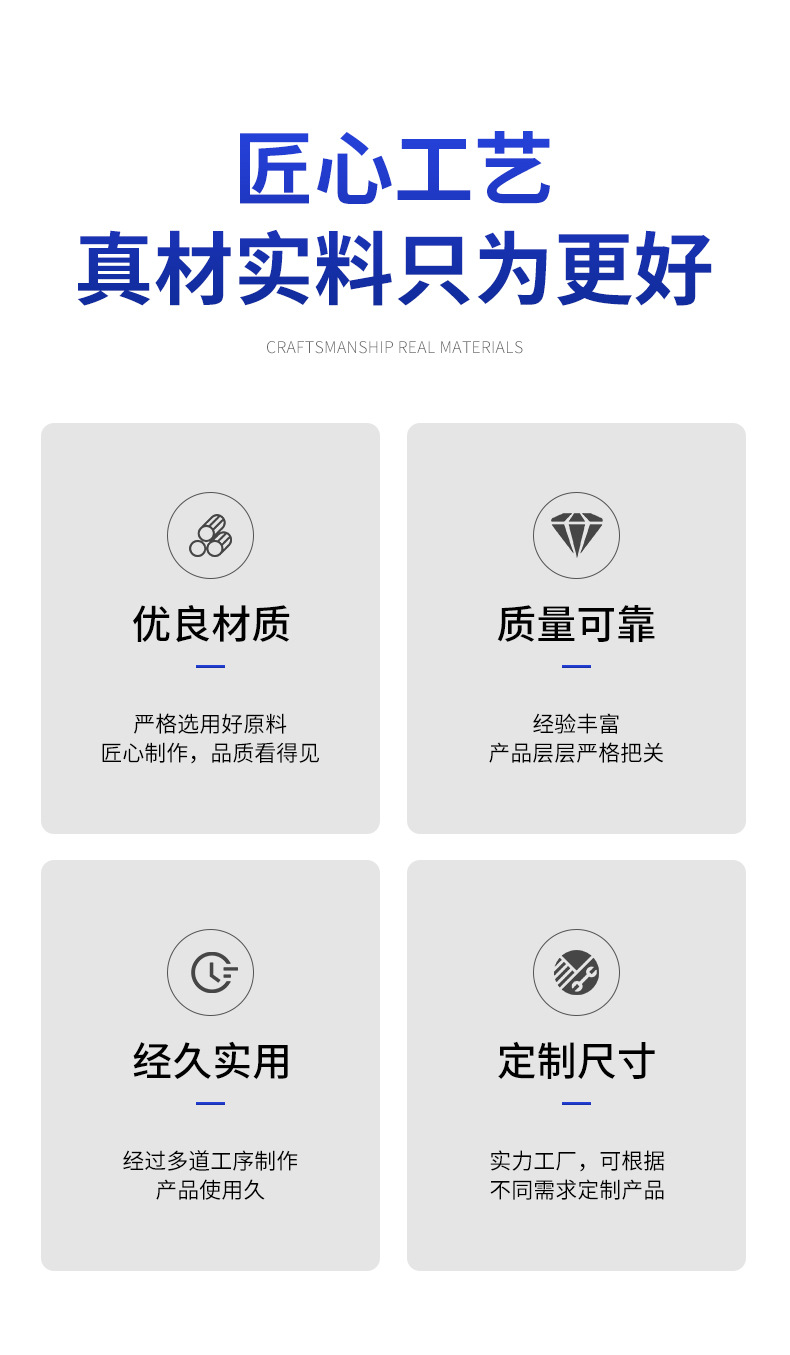 匠心工艺
真材实料只为更好

CRAFTSMANSHIP REAL MATERIALS

优良材质

严格选用好原料
匠心制作，品质看得见

质量可靠

经验丰富
产品层层严格把关

经久实用

经过多道工序制作
产品使用久

定制尺寸

实力工厂，可根据
不同需求定制产品