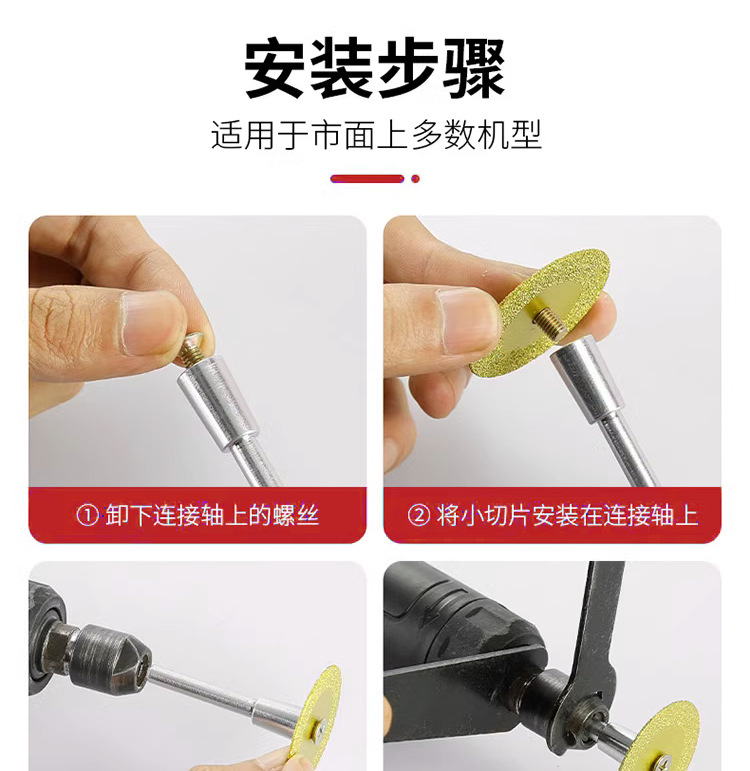 安装步骤

适用于市面上多数机型

① 卸下连接轴上的螺丝

② 将小切片安装在连接轴上