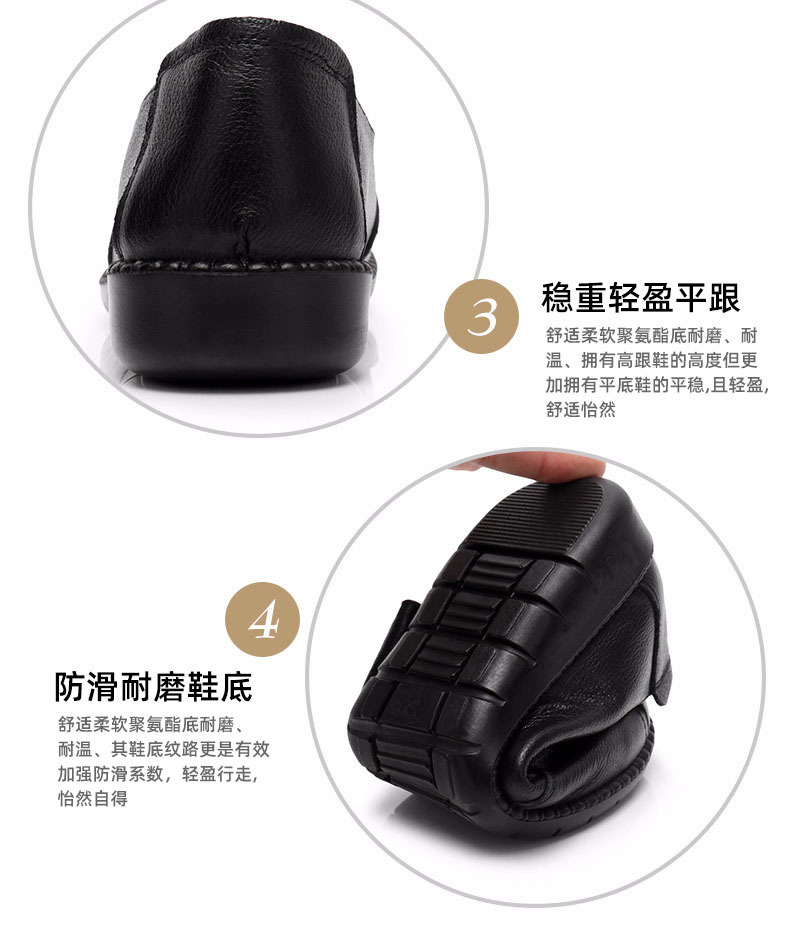 3

稳重轻盈平跟

舒适柔软聚氨酯底耐磨、耐温、拥有高跟鞋的高度但更加拥有平底鞋的平稳,且轻盈,舒适怡然

4

防滑耐磨鞋底

舒适柔软聚氨酯底耐磨、耐温、其鞋底纹路更是有效加强防滑系数，轻盈行走，怡然自得