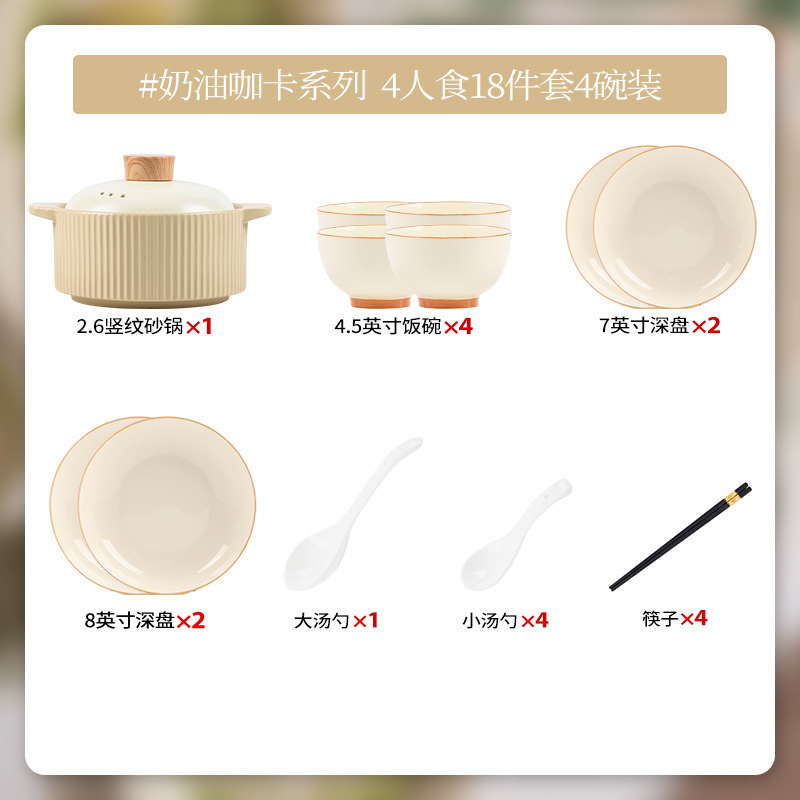 #奶油咖卡系列 4人食18件套4碗装

2.6竖纹砂锅×1

4.5英寸饭碗×4

7英寸深盘×2

8英寸深盘×2

大汤勺×1

小汤勺×4

筷子×4