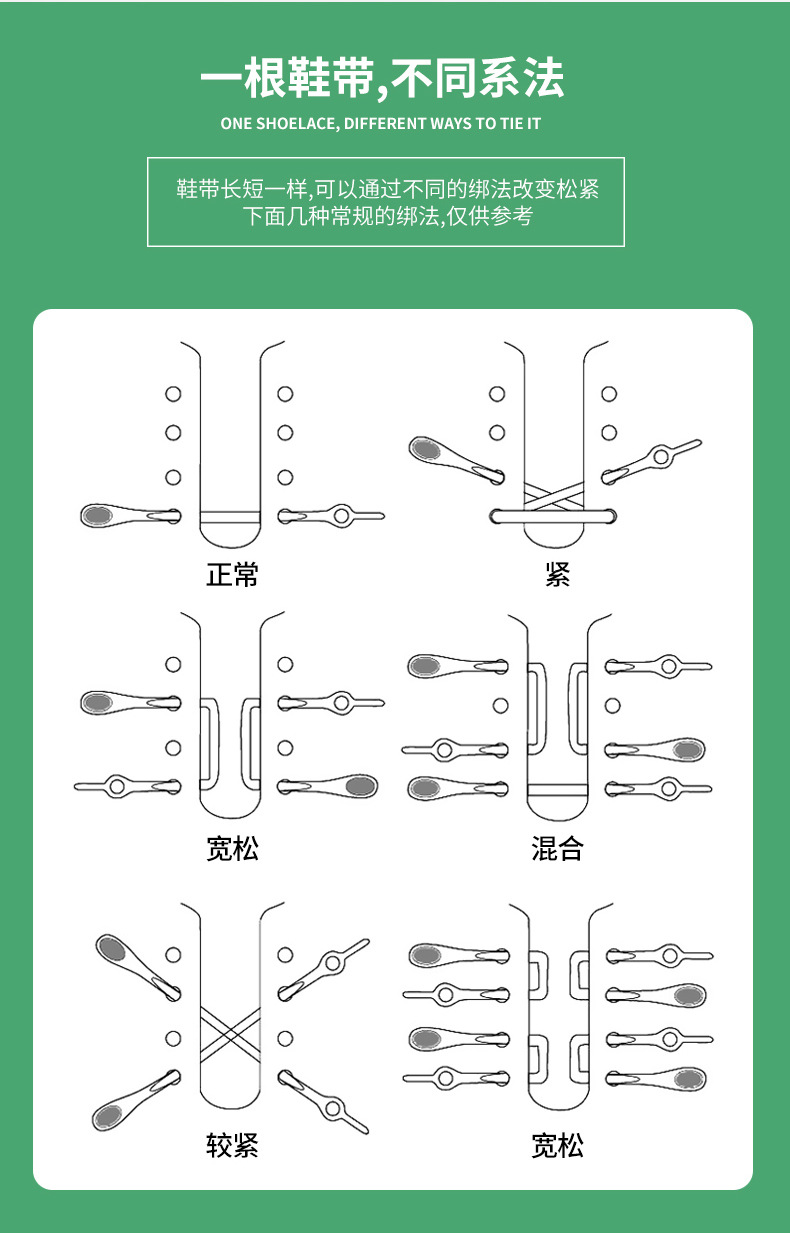 一根鞋带,不同系法

ONE SHOELACE, DIFFERENT WAYS TO TIE IT

鞋带长短一样,可以通过不同的绑法改变松紧
下面几种常规的绑法,仅供参考

正常

紧

宽松

混合

较紧

宽松