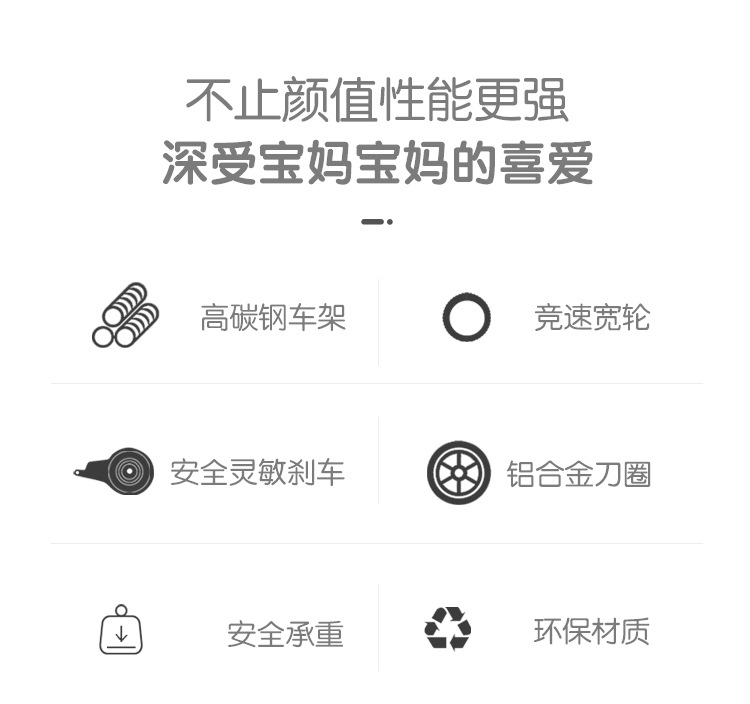 不止颜值性能更强
深受宝妈宝妈的喜爱

高碳钢车架

竞速宽轮

安全灵敏刹车

铝合金刀圈

安全承重

环保材质