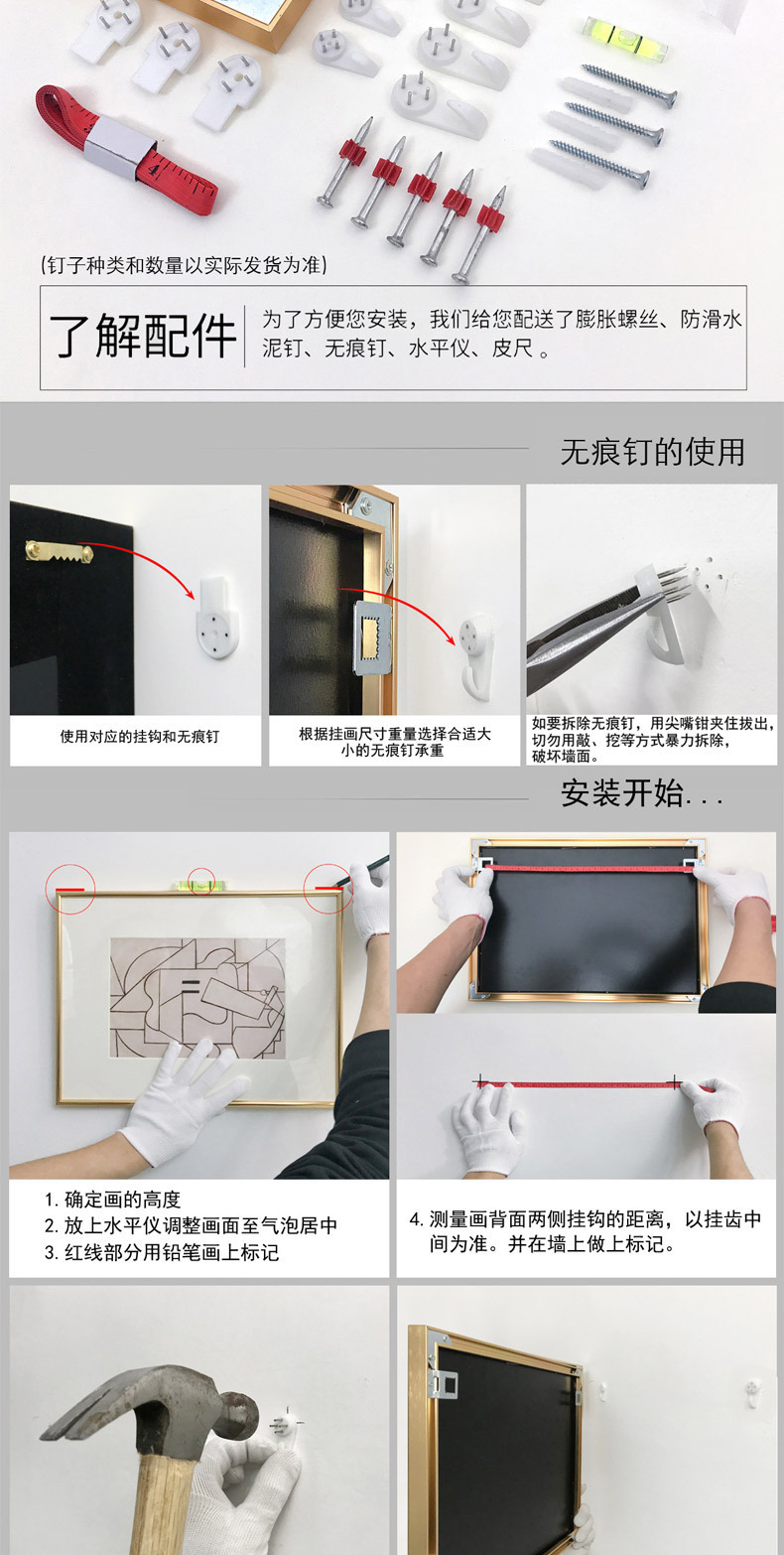 (钉子种类和数量以实际发货为准)

了解配件

为了方便您安装，我们给您配送了膨胀螺丝、防滑水泥钉、无痕钉、水平仪、皮尺。

无痕钉的使用

使用对应的挂钩和无痕钉

根据挂画尺寸重量选择合适大小的无痕钉承重

如要拆除无痕钉，用尖嘴钳夹住拔出，切勿用敲、挖等方式暴力拆除，破坏墙面。

安装开始...

1. 确定画的高度
2. 放上水平仪调整画面至气泡居中
3. 红线部分用铅笔画上标记

4. 测量画背面两侧挂钩的距离，以挂齿中间为准。并在墙上做上标记。