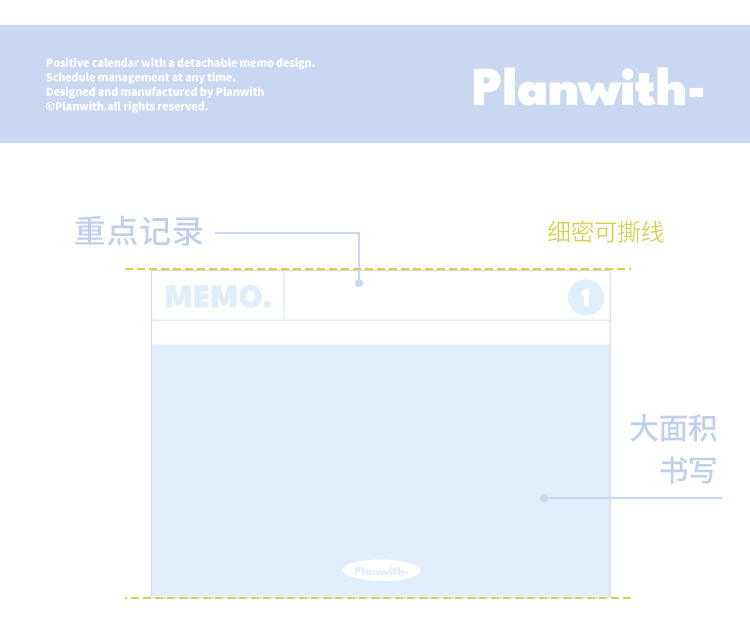 Positive calendar with a detachable memo design.
Schedule management at any time.
Designed and manufactured by Planwith
©Planwith.all rights reserved.

Planwith-

重点记录

细密可撕线

MEMO.

1

大面积
书写

Planwith-