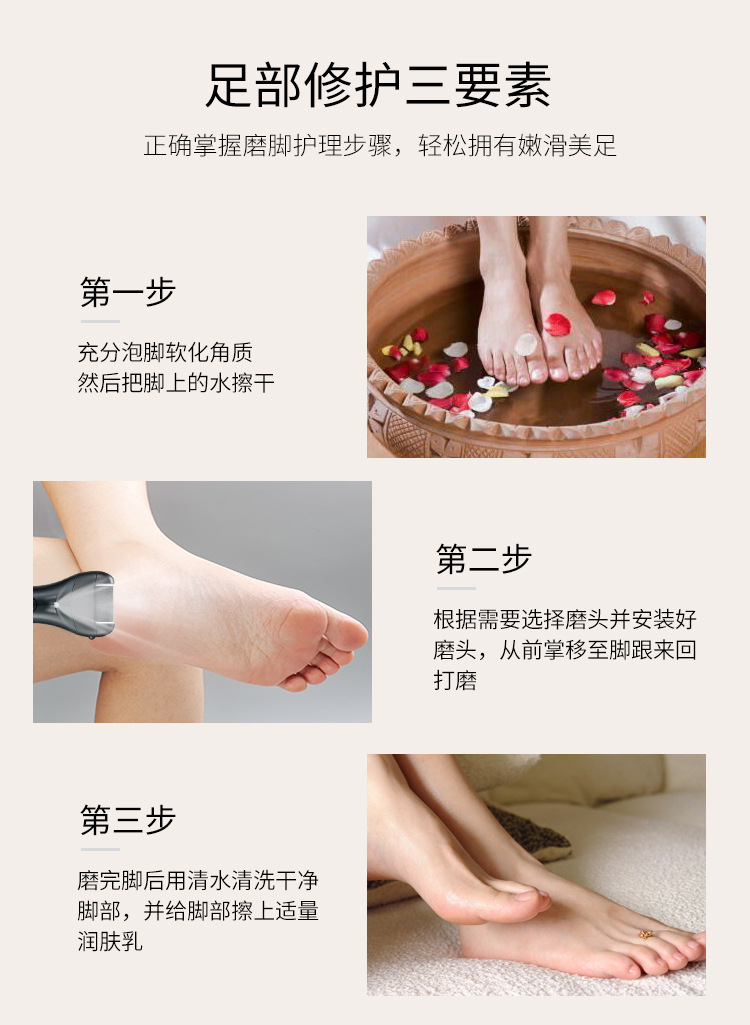 足部修护三要素

正确掌握磨脚护理步骤，轻松拥有嫩滑美足

第一步

充分泡脚软化角质
然后把脚上的水擦干

第二步

根据需要选择磨头并安装好磨头，从前掌移至脚跟来回打磨

第三步

磨完脚后用清水清洗干净脚部，并给脚部擦上适量润肤乳