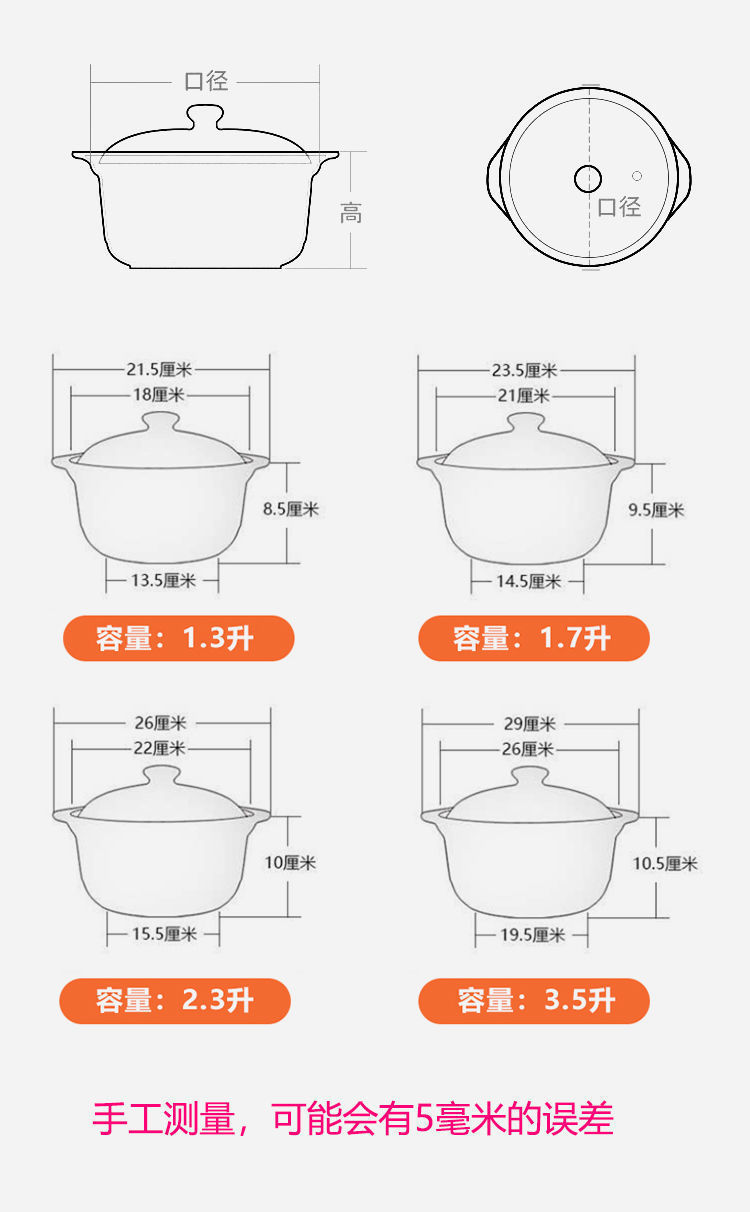 口径

高

口径

21.5厘米
18厘米
8.5厘米
13.5厘米
容量：1.3升

23.5厘米
21厘米
9.5厘米
14.5厘米
容量：1.7升

26厘米
22厘米
10厘米
15.5厘米
容量：2.3升

29厘米
26厘米
10.5厘米
19.5厘米
容量：3.5升

手工测量，可能会有5毫米的误差