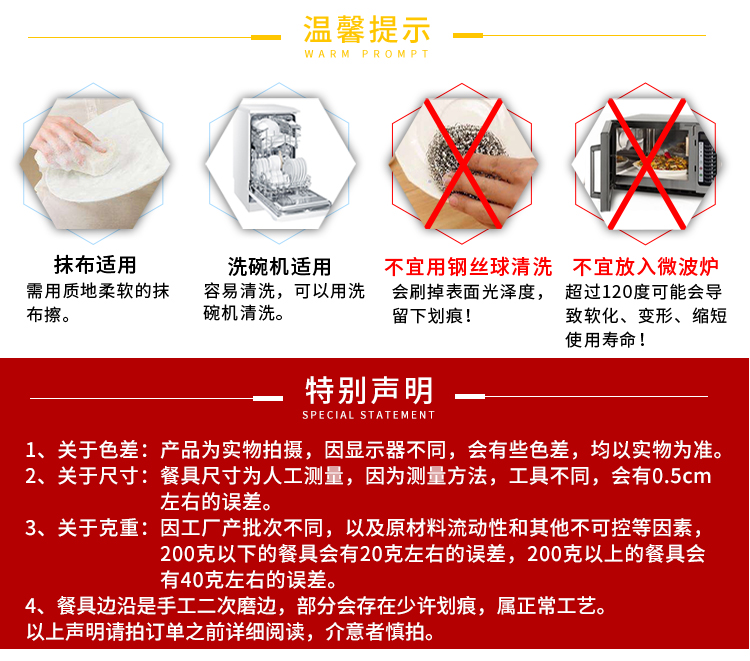 温馨提示
WARM PROMPT

抹布适用
需用质地柔软的抹布擦。

洗碗机适用
容易清洗，可以用洗碗机清洗。

不宜用钢丝球清洗
会刷掉表面光泽度，留下划痕！

不宜放入微波炉
超过120度可能会导致软化、变形、缩短使用寿命！

特别声明
SPECIAL STATEMENT

1、关于色差：产品为实物拍摄，因显示器不同，会有些色差，均以实物为准。
2、关于尺寸：餐具尺寸为人工测量，因为测量方法，工具不同，会有0.5cm左右的误差。
3、关于克重：因工厂产批次不同，以及原材料流动性和其他不可控等因素，200克以下的餐具会有20克左右的误差，200克以上的餐具会有40克左右的误差。
4、餐具边沿是手工二次磨边，部分会存在少许划痕，属正常工艺。
以上声明请拍订单之前详细阅读，介意者慎拍。