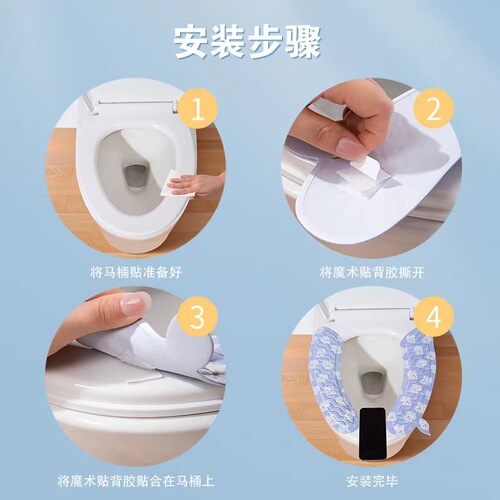 安装步骤

1

将马桶贴准备好

2

将魔术贴背胶撕开

3

将魔术贴背胶贴合在马桶上

4

安装完毕