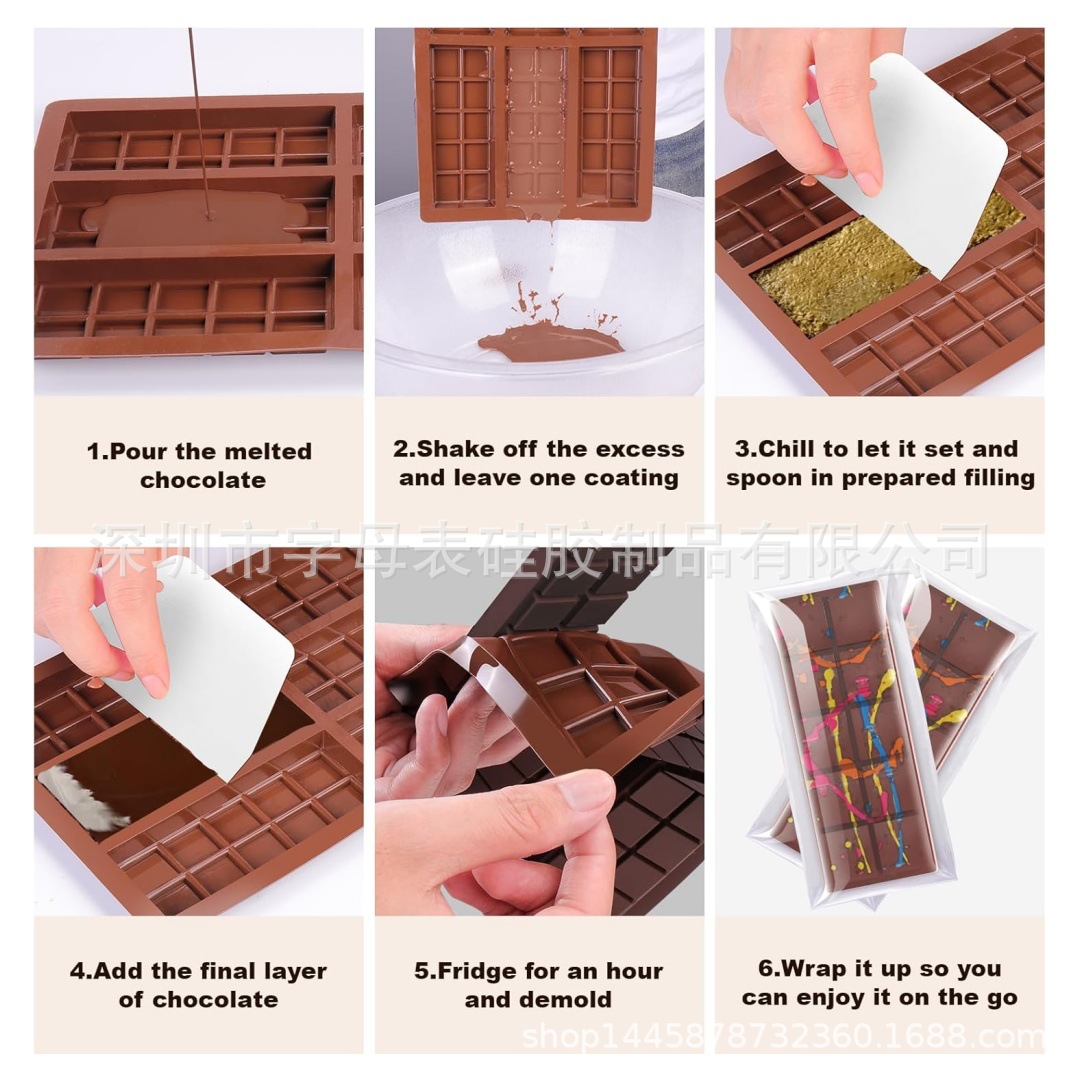 1.Pour the melted chocolate

2.Shake off the excess and leave one coating

3.Chill to let it set and spoon in prepared filling

深圳市字母表硅胶制品有限公司

4.Add the final layer of chocolate

5.Fridge for an hour and demold

6.Wrap it up so you can enjoy it on the go

shop1445878732360.1688.com