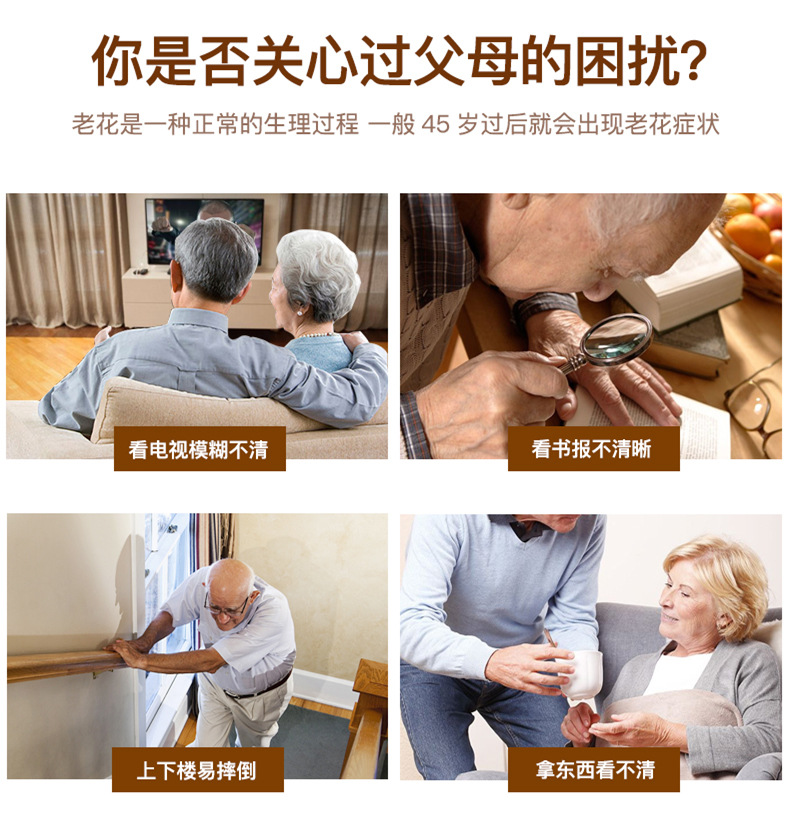 你是否关心过父母的困扰?

老花是一种正常的生理过程 一般 45 岁过后就会出现老花症状

看电视模糊不清

看书报不清晰

上下楼易摔倒

拿东西看不清